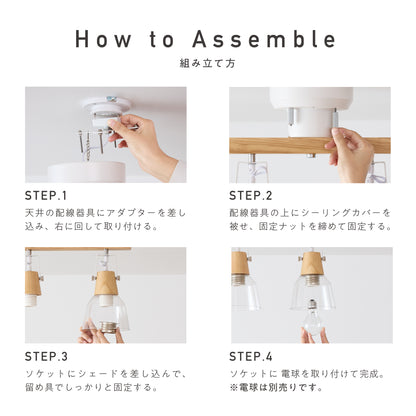 How to Assemble
組み立て方

STEP.1
天井の配線器具にアダプターを差し込み、右に回して取り付ける。

STEP.2
配線器具の上にシーリングカバーを被せ、固定ナットを締めて固定する。

STEP.3
ソケットにシェードを差し込んで、留め具でしっかりと固定する。

STEP.4
ソケットに 電球を取り付けて完成。
※電球は別売りです。