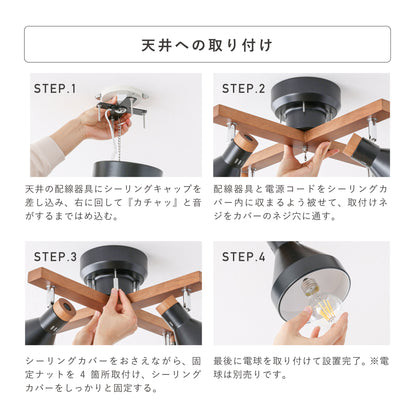 天井への取り付け

STEP.1

天井の配線器具にシーリングキャップを差し込み、右に回して『カチャッ』と音がするまではめ込む。

STEP.2

配線器具と電源コードをシーリングカバー内に収まるよう被せて、取付けネジをカバーのネジ穴に通す。

STEP.3

シーリングカバーをおさえながら、固定ナットを 4 箇所取付け、シーリングカバーをしっかりと固定する。

STEP.4

最後に電球を取り付けて設置完了。※電球は別売りです。