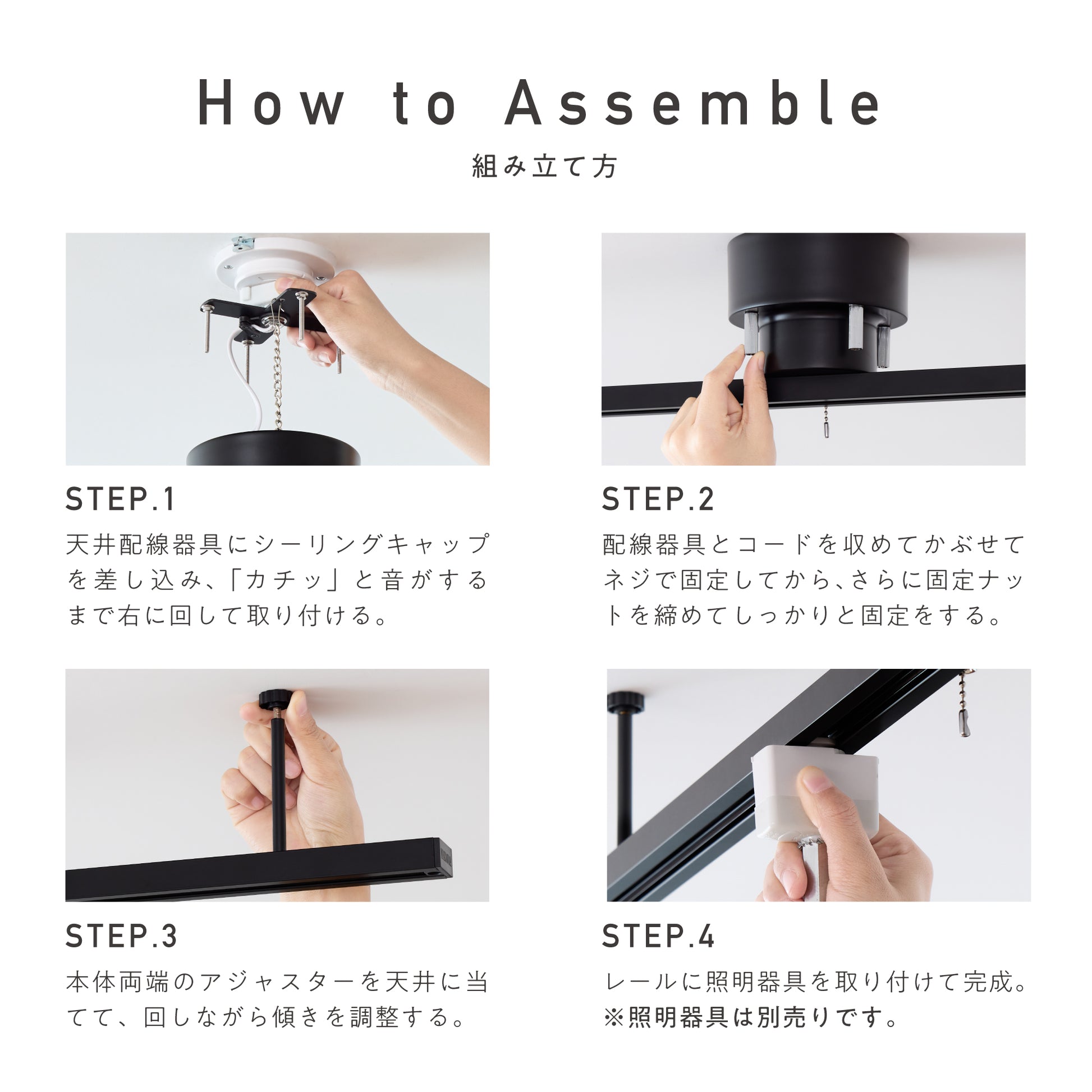 How to Assemble

組み立て方

STEP.1

天井配線器具にシーリングキャップを差し込み、「カチッ」と音がするまで右に回して取り付ける。

STEP.2

配線器具とコードを収めてかぶせてネジで固定してから、さらに固定ナットを締めてしっかりと固定をする。

STEP.3

本体両端のアジャスターを天井に当てて、回しながら傾きを調整する。

STEP.4

レールに照明器具を取り付けて完成。
※照明器具は別売りです。