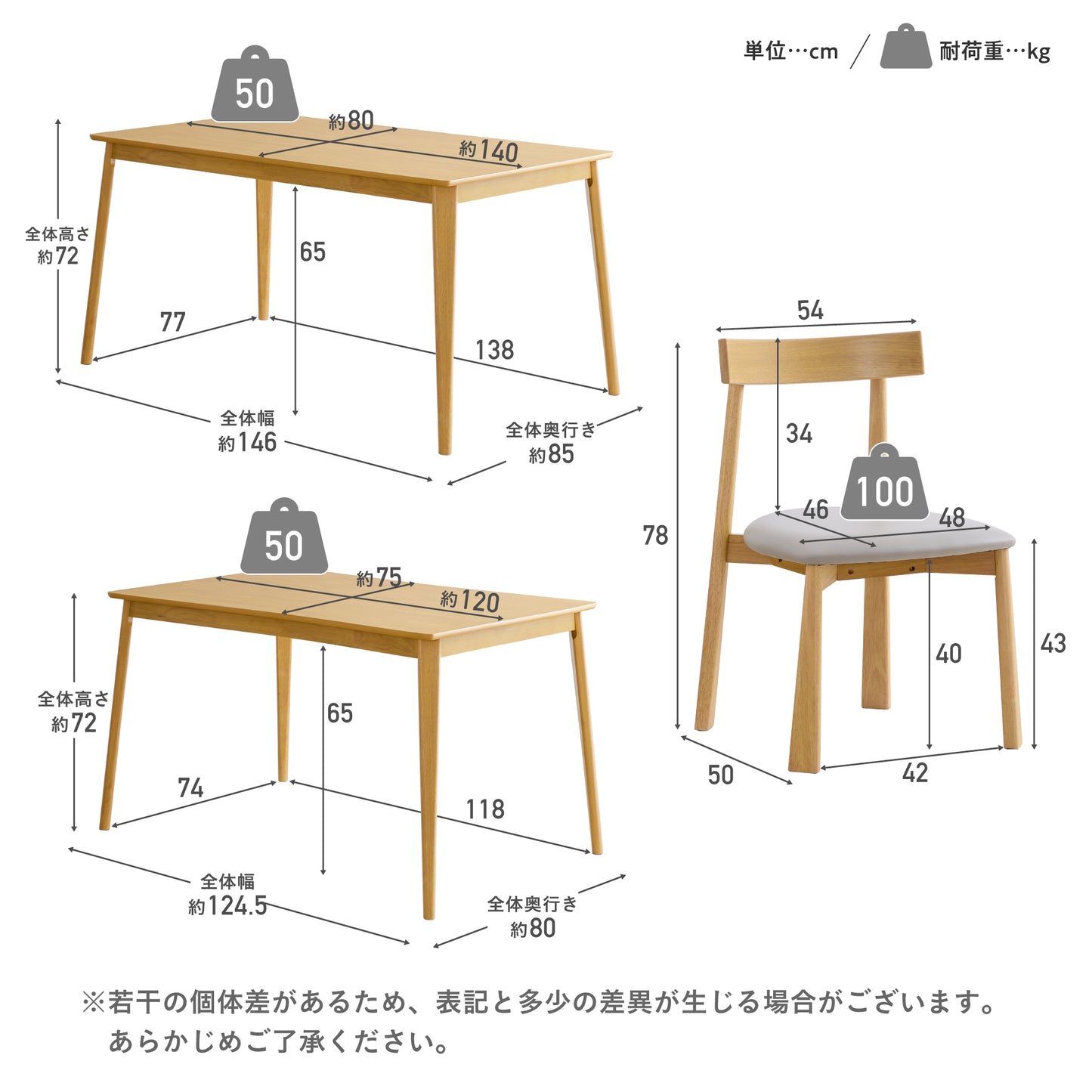 単位…cm ／ 耐荷重…kg

50

約80

約140

全体高さ
約72

65

77

138

全体幅
約146

全体奥行き
約85

50

約75

約120

全体高さ
約72

65

74

118

全体幅
約124.5

全体奥行き
約80

54

34

100

46

48

78

40

43

50

42

※若干の個体差があるため、表記と多少の差異が生じる場合がございます。
あらかじめご了承ください。