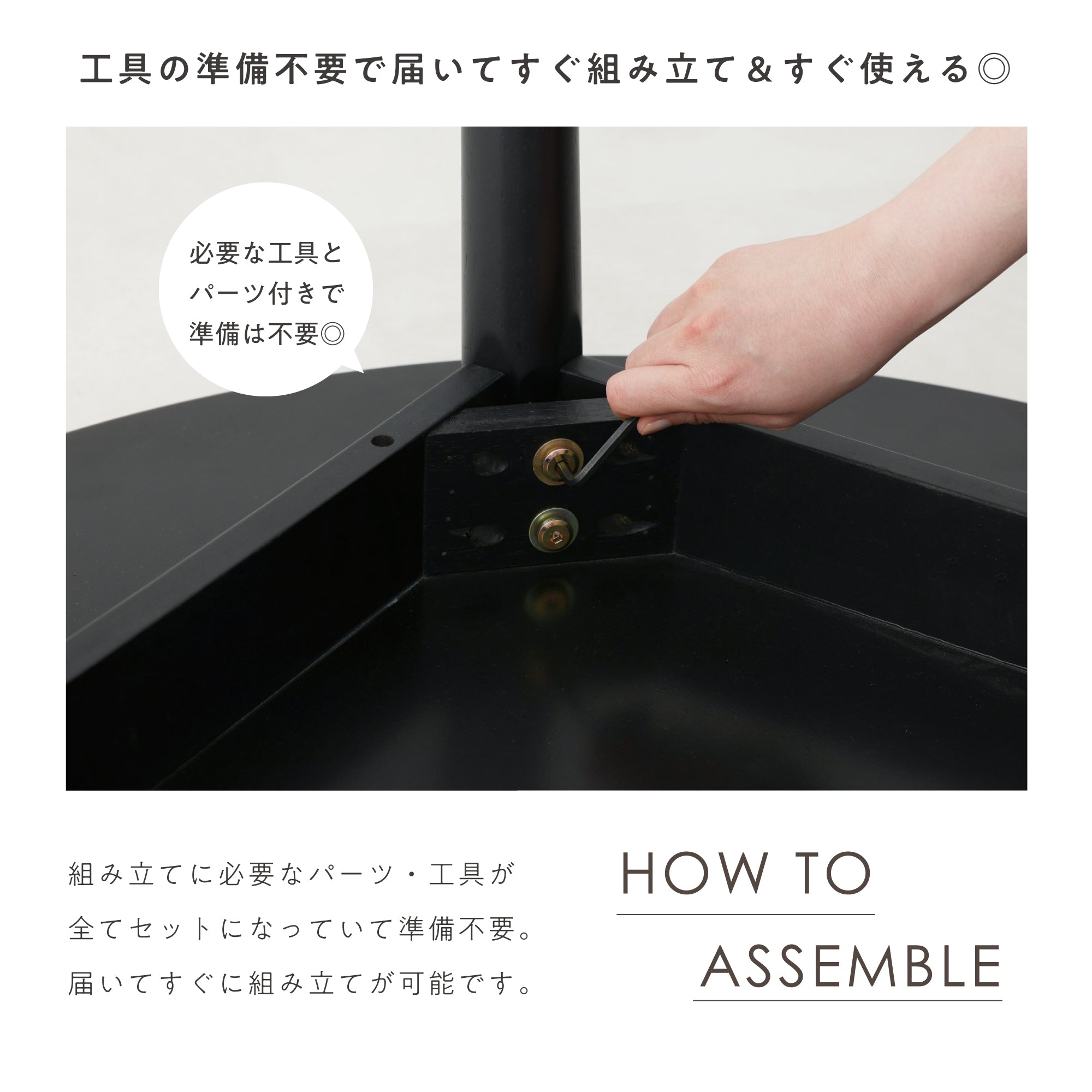 工具の準備不要で届いてすぐ組み立て＆すぐ使える◎

必要な工具と
パーツ付きで
準備は不要◎

組み立てに必要なパーツ・工具が
全てセットになっていて準備不要。
届いてすぐに組み立てが可能です。

HOW TO
ASSEMBLE