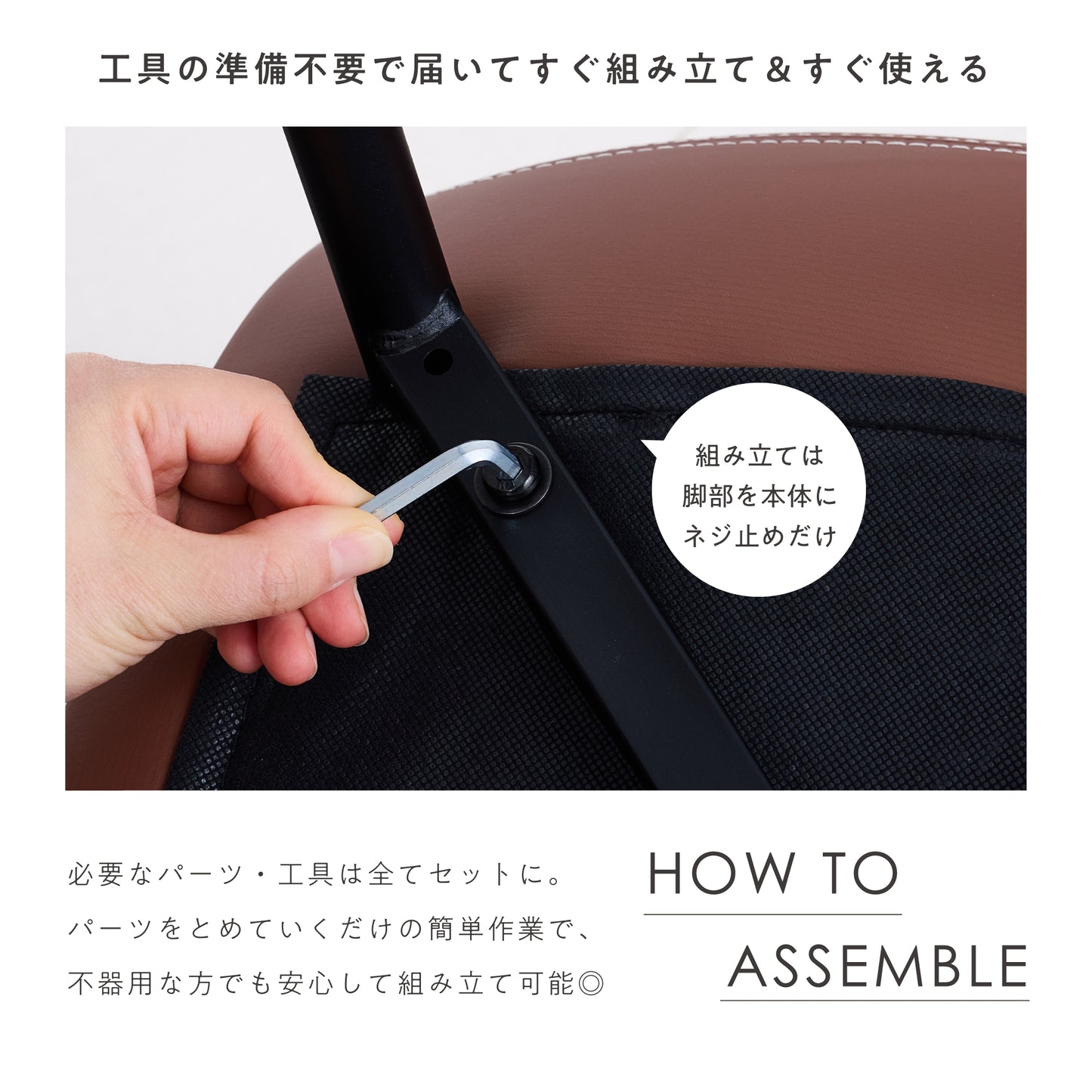 工具の準備不要で届いてすぐ組み立て＆すぐ使える

組み立ては
脚部を本体に
ネジ止めだけ

必要なパーツ・工具は全てセットに。
パーツをとめていくだけの簡単作業で、
不器用な方でも安心して組み立て可能◎

HOW TO
ASSEMBLE