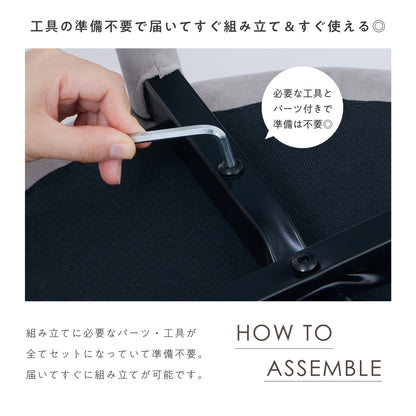 工具の準備不要で届いてすぐ組み立て＆すぐ使える◎

必要な工具とパーツ付きで準備は不要◎

組み立てに必要なパーツ・工具が全てセットになっていて準備不要。届いてすぐに組み立てが可能です。

HOW TO
ASSEMBLE