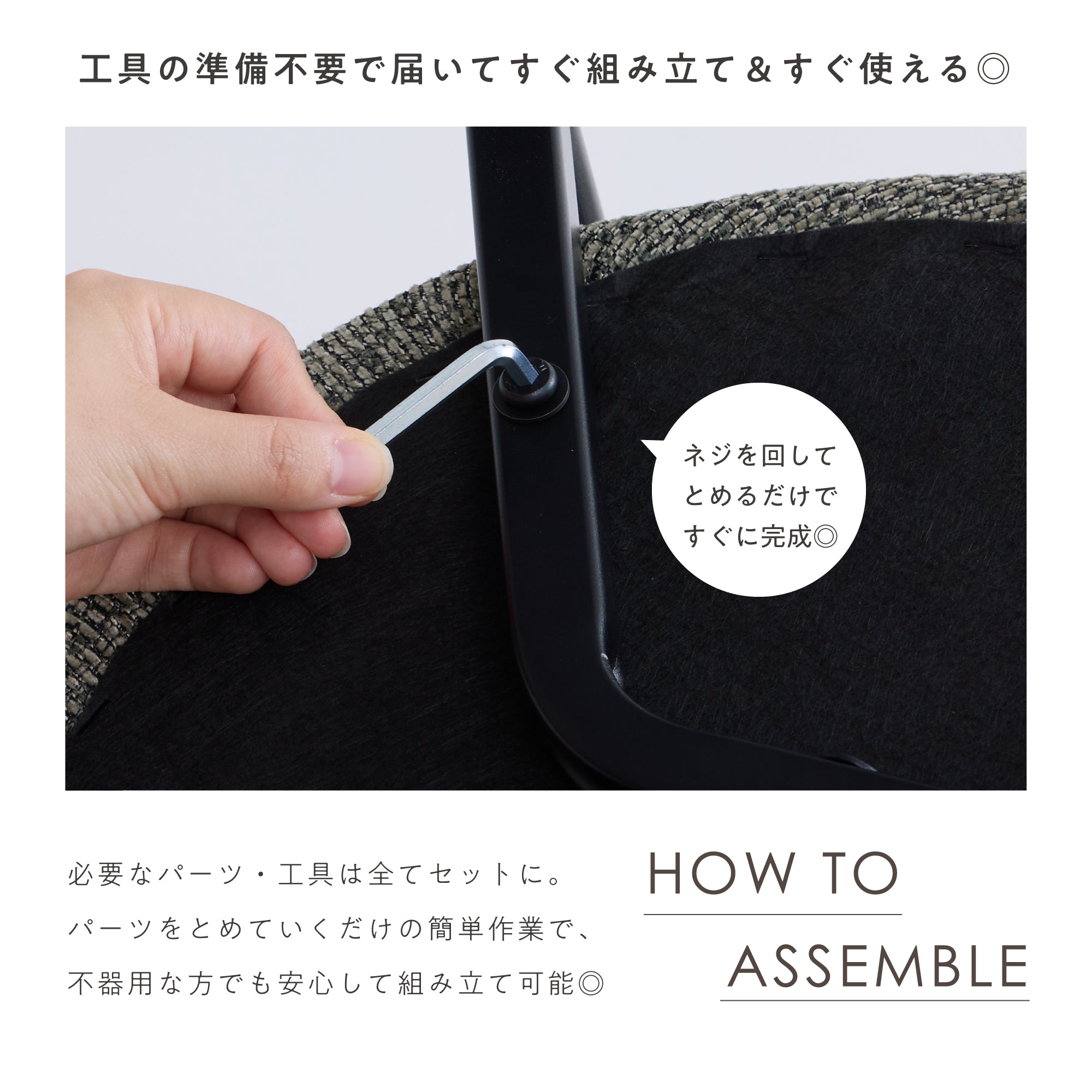 工具の準備不要で届いてすぐ組み立て＆すぐ使える◎

ネジを回して
とめるだけで
すぐに完成◎

必要なパーツ・工具は全てセットに。
パーツをとめていくだけの簡単作業で、
不器用な方でも安心して組み立て可能◎

HOW TO
ASSEMBLE