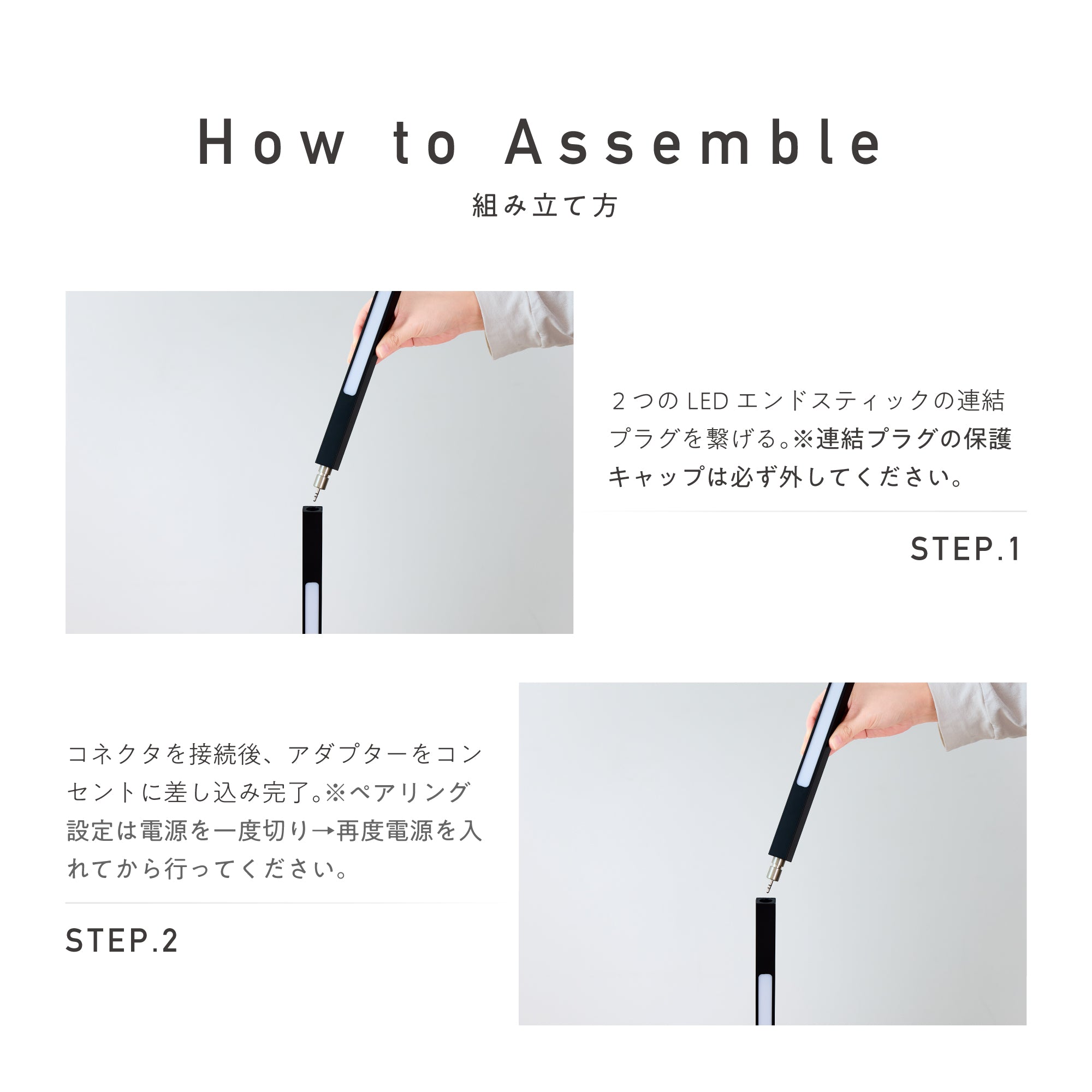 How to Assemble
組み立て方

２つの LED エンドスティックの連結プラグを繋げる。※連結プラグの保護キャップは必ず外してください。

STEP.1

コネクタを接続後、アダプターをコンセントに差し込み完了。※ペアリング設定は電源を一度切り→再度電源を入れてから行ってください。

STEP.2