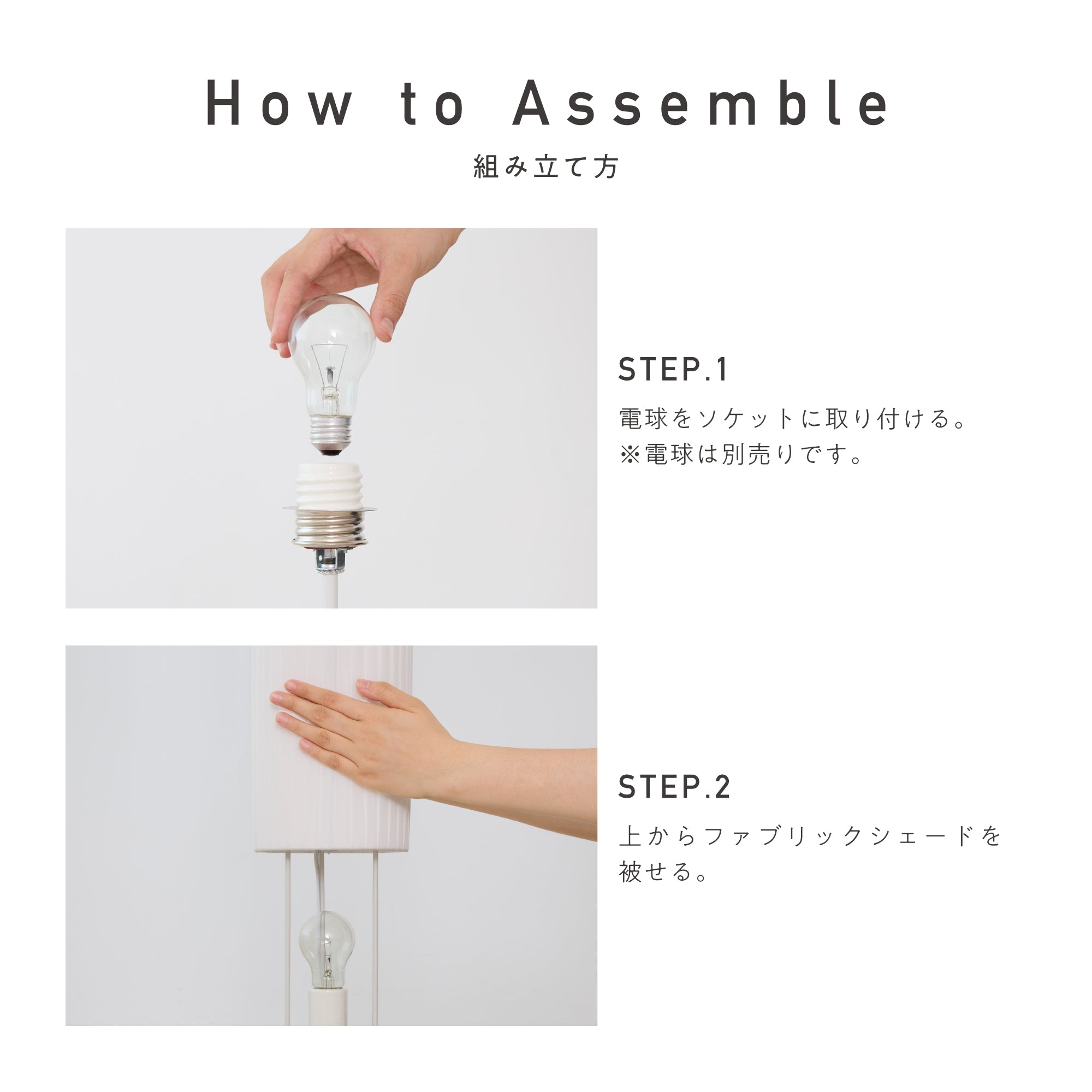 How to Assemble

組み立て方

STEP.1

電球をソケットに取り付ける。
※電球は別売りです。

STEP.2

上からファブリックシェードを被せる。