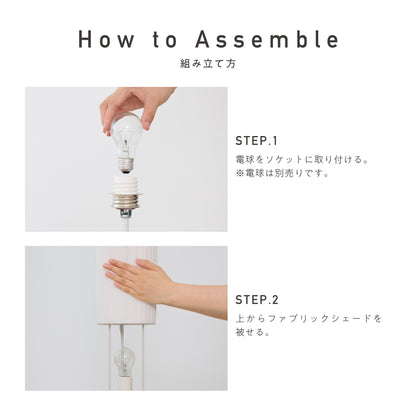 How to Assemble
組み立て方

STEP.1
電球をソケットに取り付ける。
※電球は別売りです。

STEP.2
上からファブリックシェードを被せる。