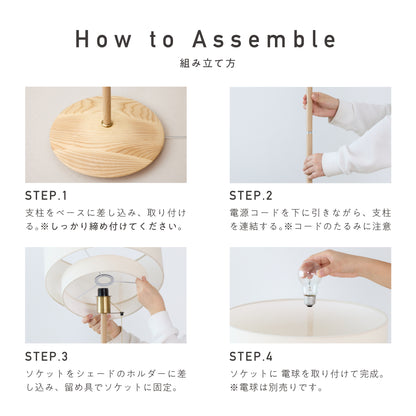 How to Assemble
組み立て方

STEP.1
支柱をベースに差し込み、取り付ける。※しっかり締め付けてください。

STEP.2
電源コードを下に引きながら、支柱を連結する。※コードのたるみに注意

STEP.3
ソケットをシェードのホルダーに差し込み、留め具でソケットに固定。

STEP.4
ソケットに 電球を取り付けて完成。
※電球は別売りです。