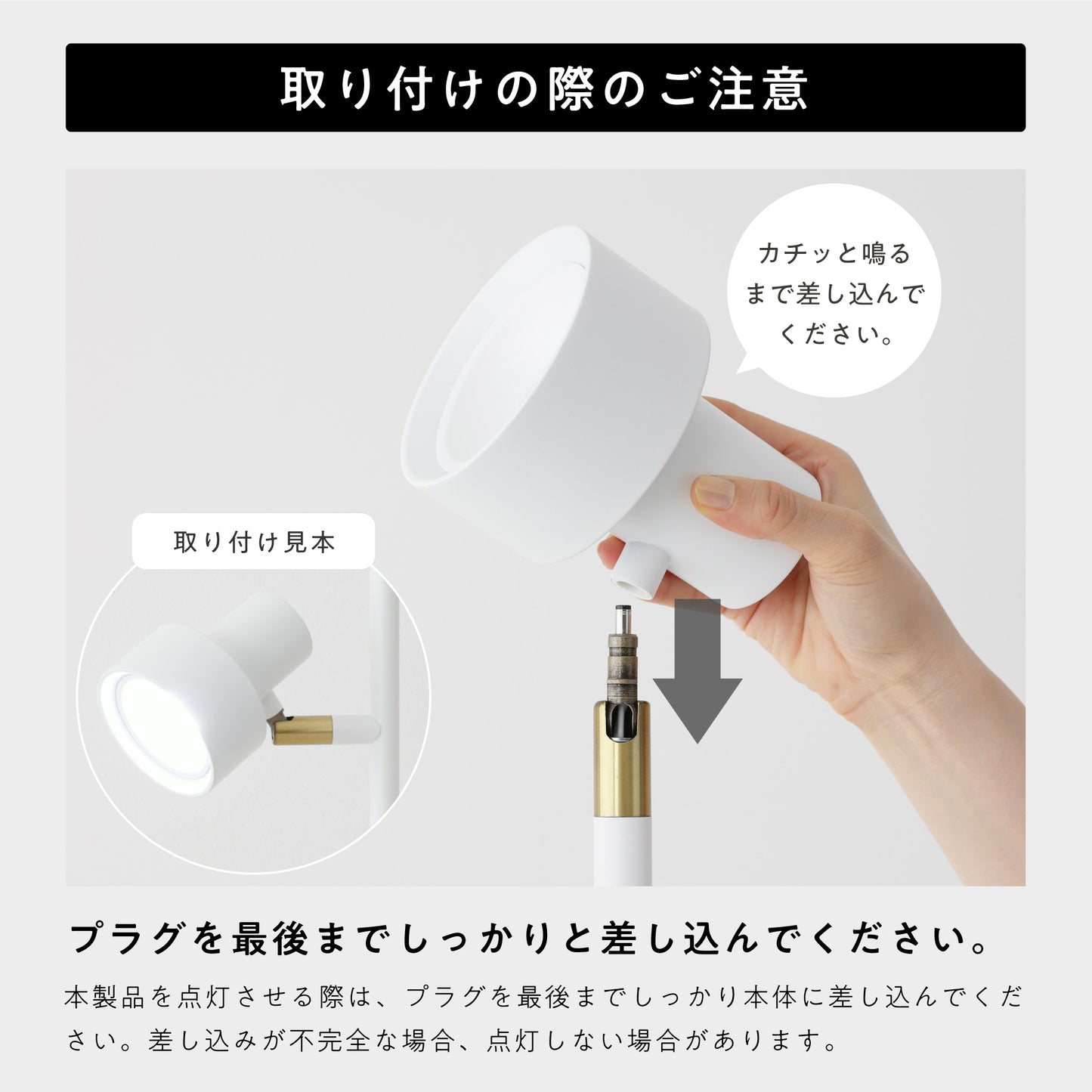 取り付けの際のご注意

カチッと鳴るまで差し込んでください。

取り付け見本

プラグを最後までしっかりと差し込んでください。

本製品を点灯させる際は、プラグを最後までしっかり本体に差し込んでください。差し込みが不完全な場合、点灯しない場合があります。