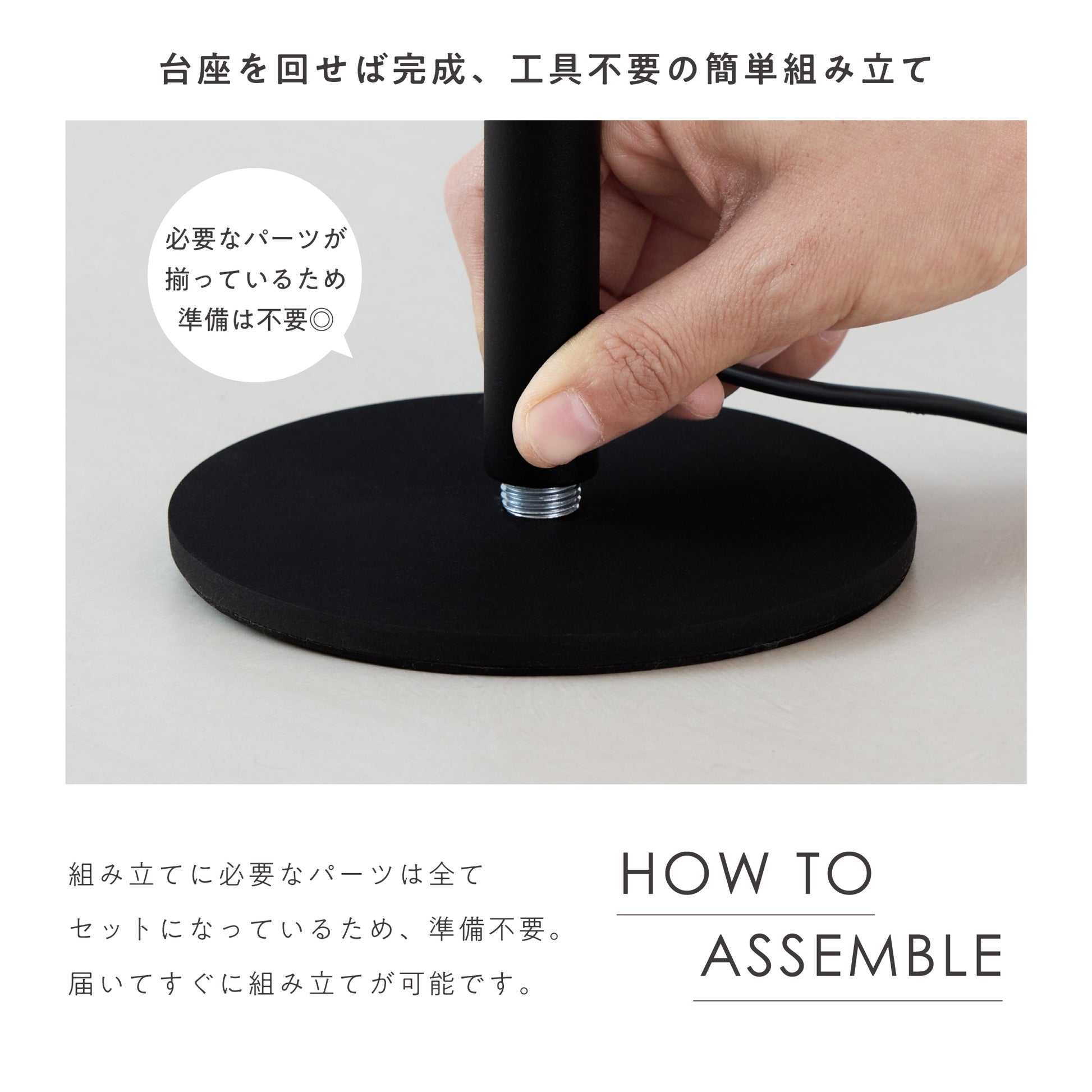 台座を回せば完成、工具不要の簡単組み立て

必要なパーツが揃っているため準備は不要◎

組み立てに必要なパーツは全てセットになっているため、準備不要。届いてすぐに組み立てが可能です。

HOW TO ASSEMBLE