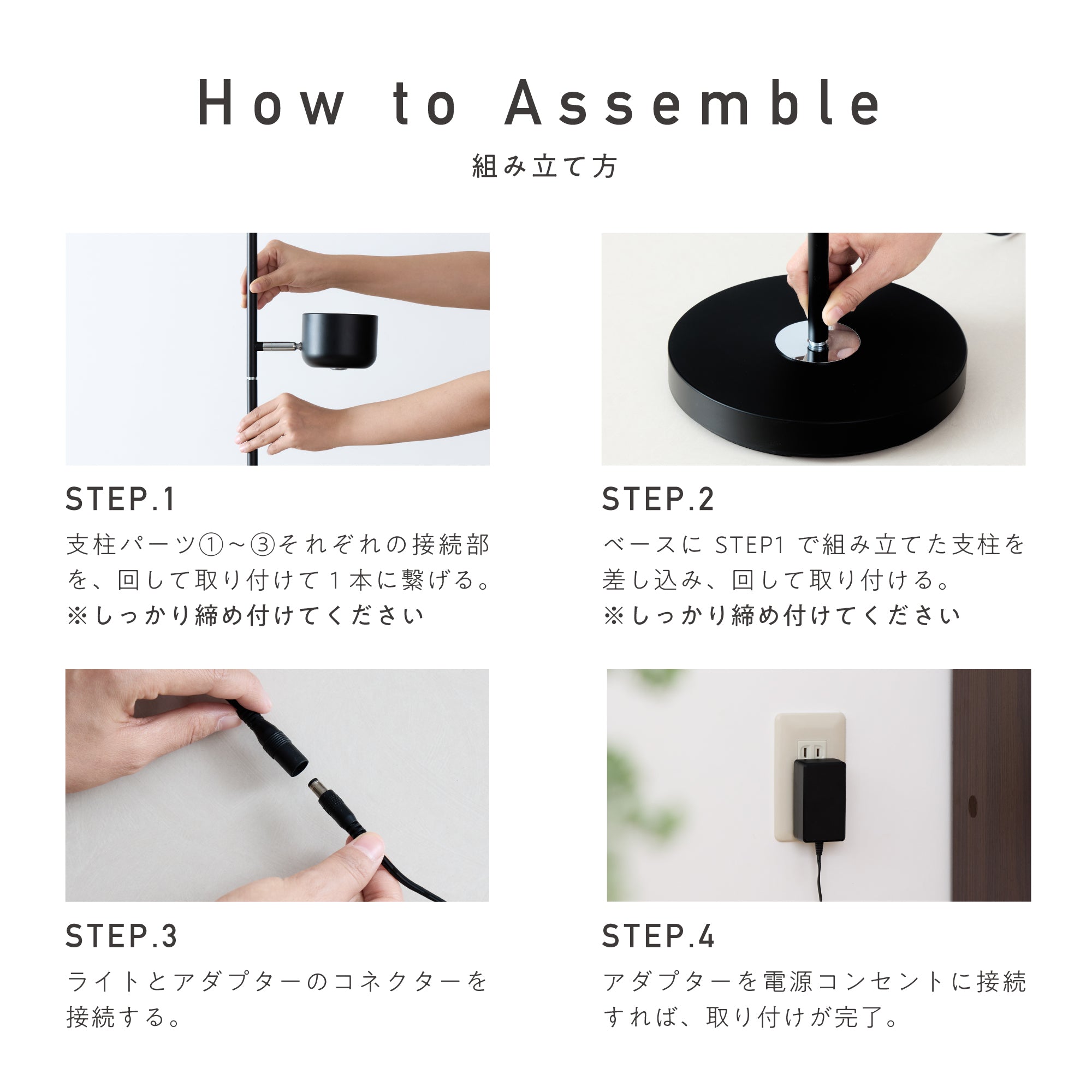 How to Assemble

組み立て方

STEP.1

支柱パーツ①～③それぞれの接続部を、回して取り付けて１本に繋げる。
※しっかり締め付けてください

STEP.2

ベースに STEP1 で組み立てた支柱を差し込み、回して取り付ける。
※しっかり締め付けてください

STEP.3

ライトとアダプターのコネクターを接続する。

STEP.4

アダプターを電源コンセントに接続すれば、取り付けが完了。