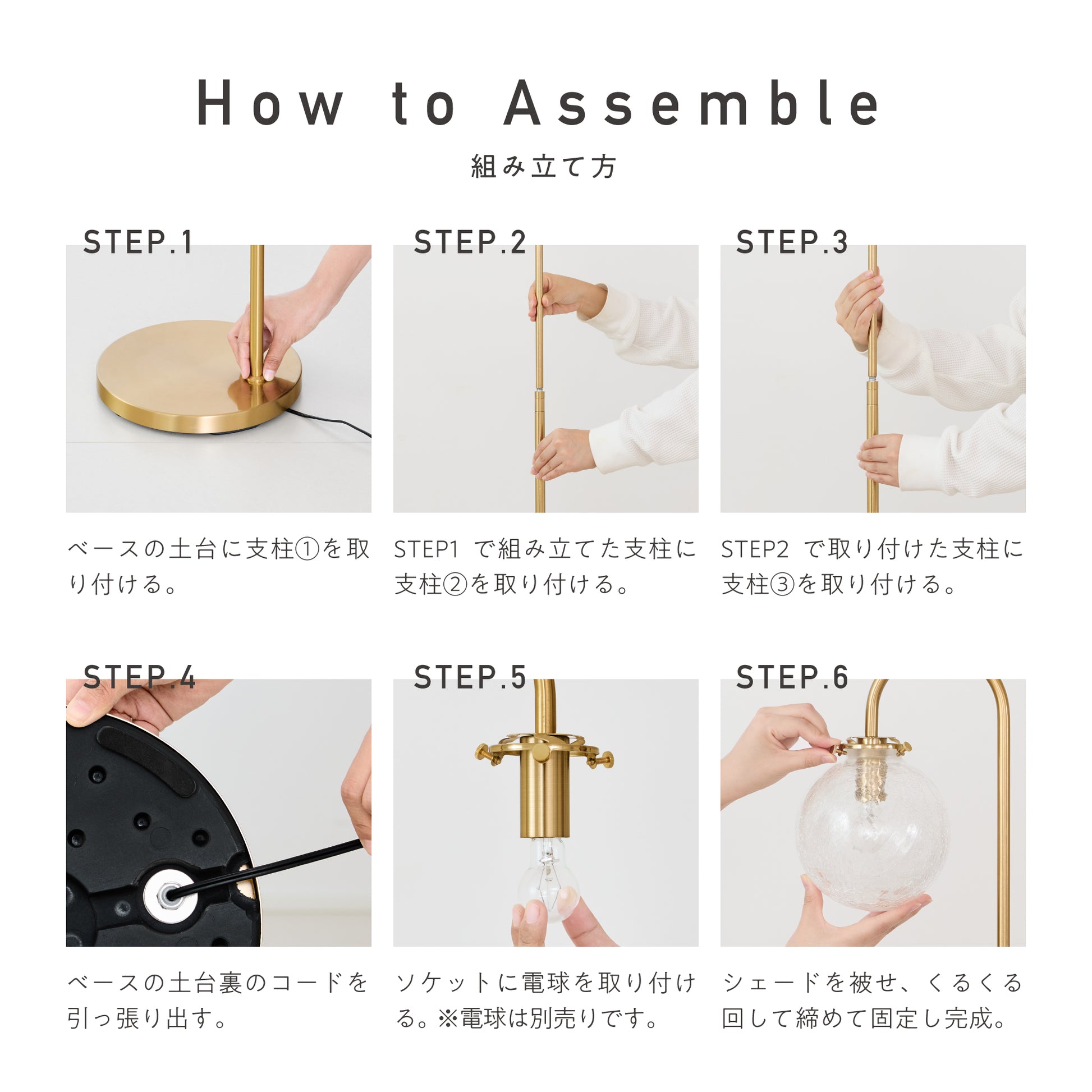 How to Assemble

組み立て方

STEP.1

ベースの土台に支柱①を取り付ける。

STEP.2

STEP1 で組み立てた支柱に支柱②を取り付ける。

STEP.3

STEP2 で取り付けた支柱に支柱③を取り付ける。

STEP.4

ベースの土台裏のコードを引っ張り出す。

STEP.5

ソケットに電球を取り付ける。※電球は別売りです。

STEP.6

シェードを被せ、くるくる回して締めて固定し完成。