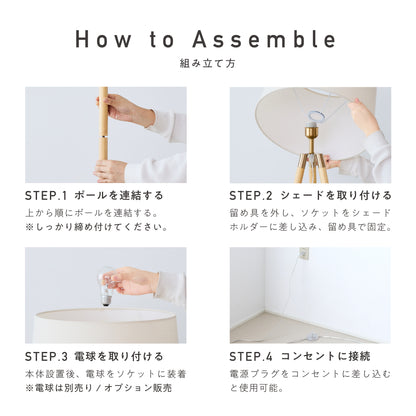 How to Assemble
組み立て方

STEP.1 ポールを連結する
上から順にポールを連結する。
※しっかり締め付けてください。

STEP.2 シェードを取り付ける
留め具を外し、ソケットをシェードホルダーに差し込み、留め具で固定。

STEP.3 電球を取り付ける
本体設置後、電球をソケットに装着
※電球は別売り / オプション販売

STEP.4 コンセントに接続
電源プラグをコンセントに差し込むと使用可能。