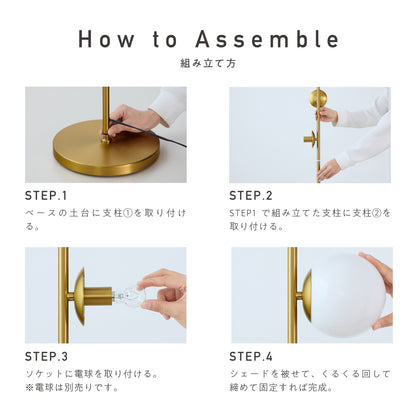 How to Assemble
組み立て方

STEP.1
ベースの土台に支柱①を取り付ける。

STEP.2
STEP1 で組み立てた支柱に支柱②を取り付ける。

STEP.3
ソケットに電球を取り付ける。
※電球は別売りです。

STEP.4
シェードを被せて、くるくる回して締めて固定すれば完成。