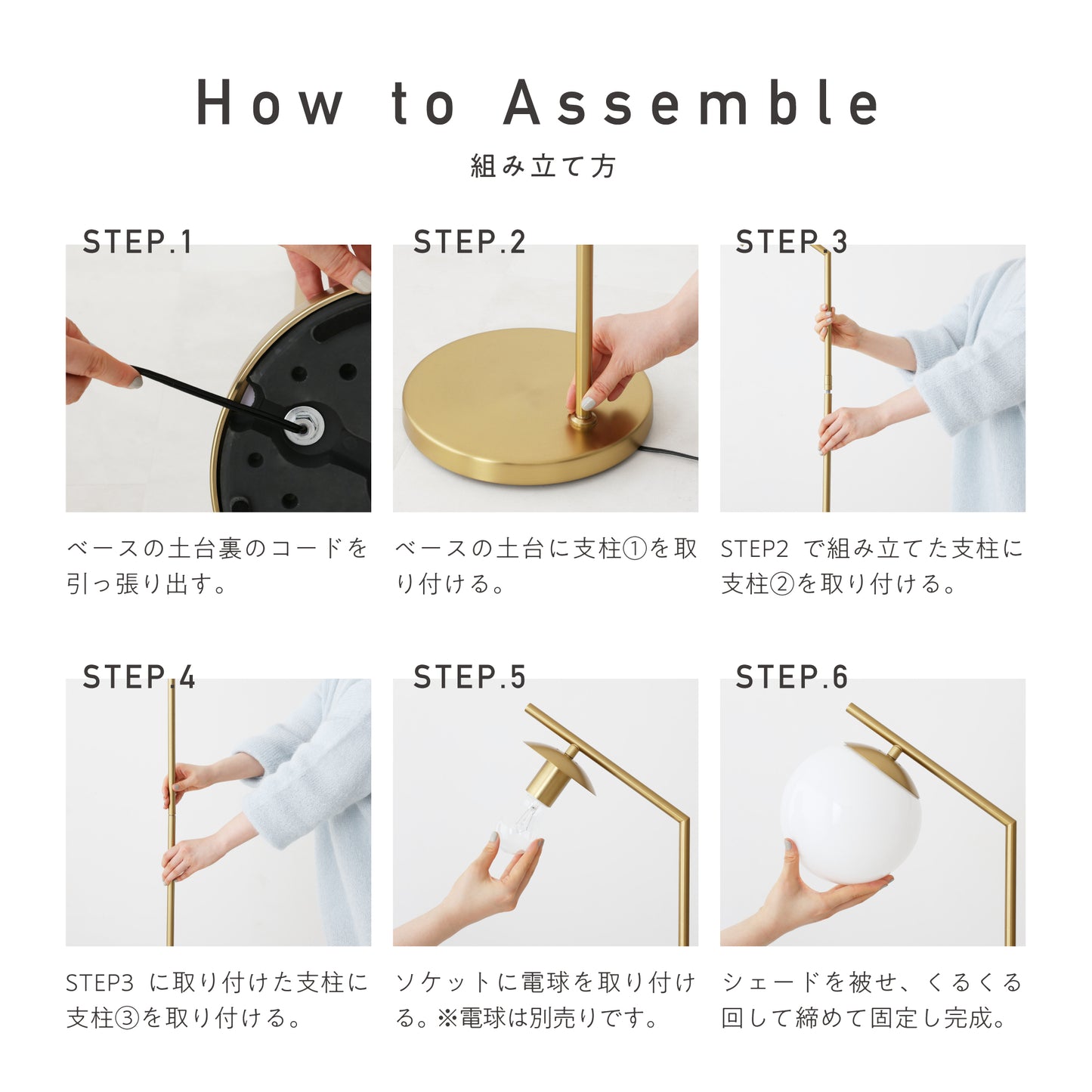 How to Assemble
組み立て方

STEP.1

ベースの土台裏のコードを引っ張り出す。

STEP.2

ベースの土台に支柱①を取り付ける。

STEP.3

STEP2 で組み立てた支柱に支柱②を取り付ける。

STEP.4

STEP3 に取り付けた支柱に支柱③を取り付ける。

STEP.5

ソケットに電球を取り付ける。※電球は別売りです。

STEP.6

シェードを被せ、くるくる回して締めて固定し完成。