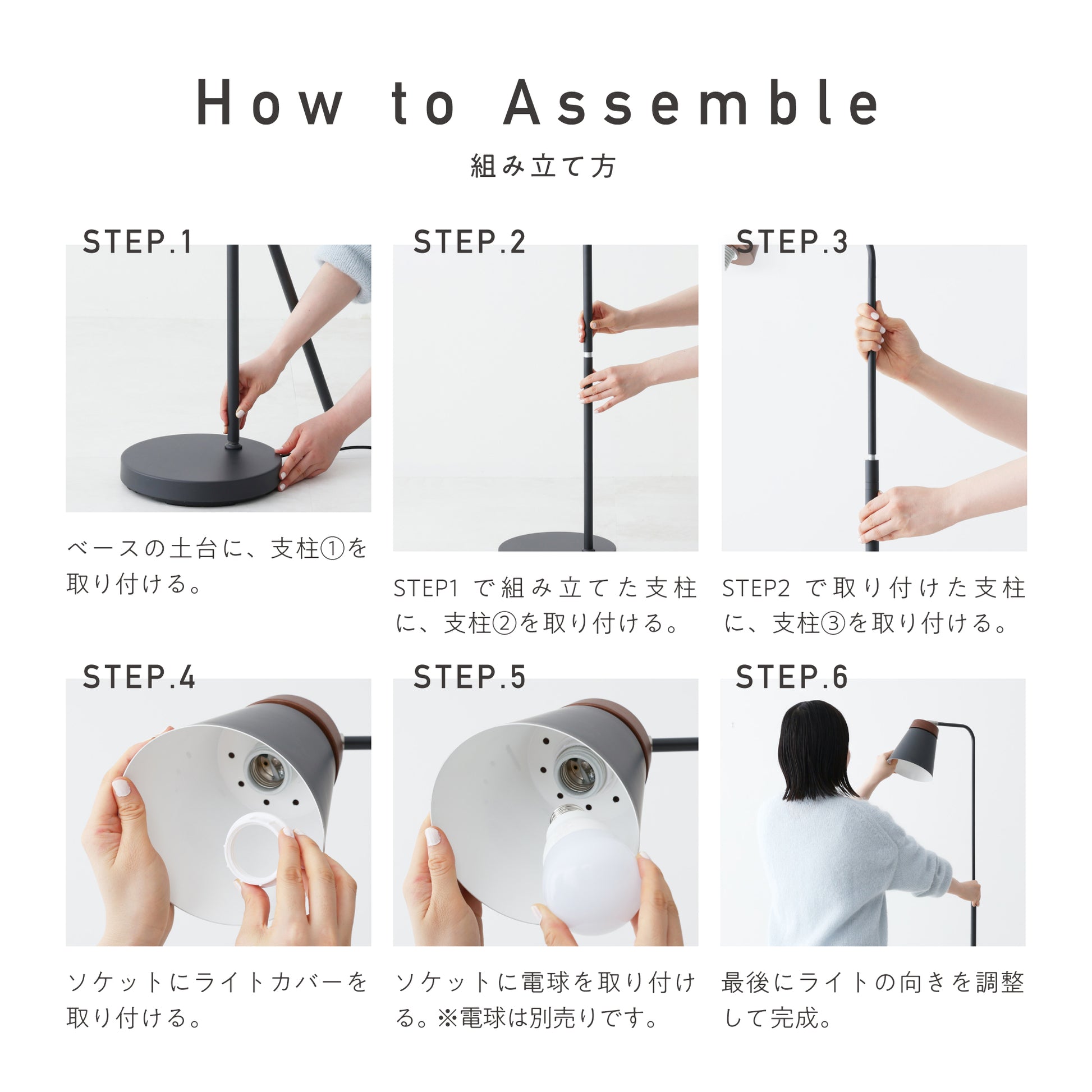 How to Assemble

組み立て方

STEP.1

ベースの土台に、支柱①を取り付ける。

STEP.2

STEP1 で組み立てた支柱に、支柱②を取り付ける。

STEP.3

STEP2 で取り付けた支柱に、支柱③を取り付ける。

STEP.4

ソケットにライトカバーを取り付ける。

STEP.5

ソケットに電球を取り付ける。※電球は別売りです。

STEP.6

最後にライトの向きを調整して完成。