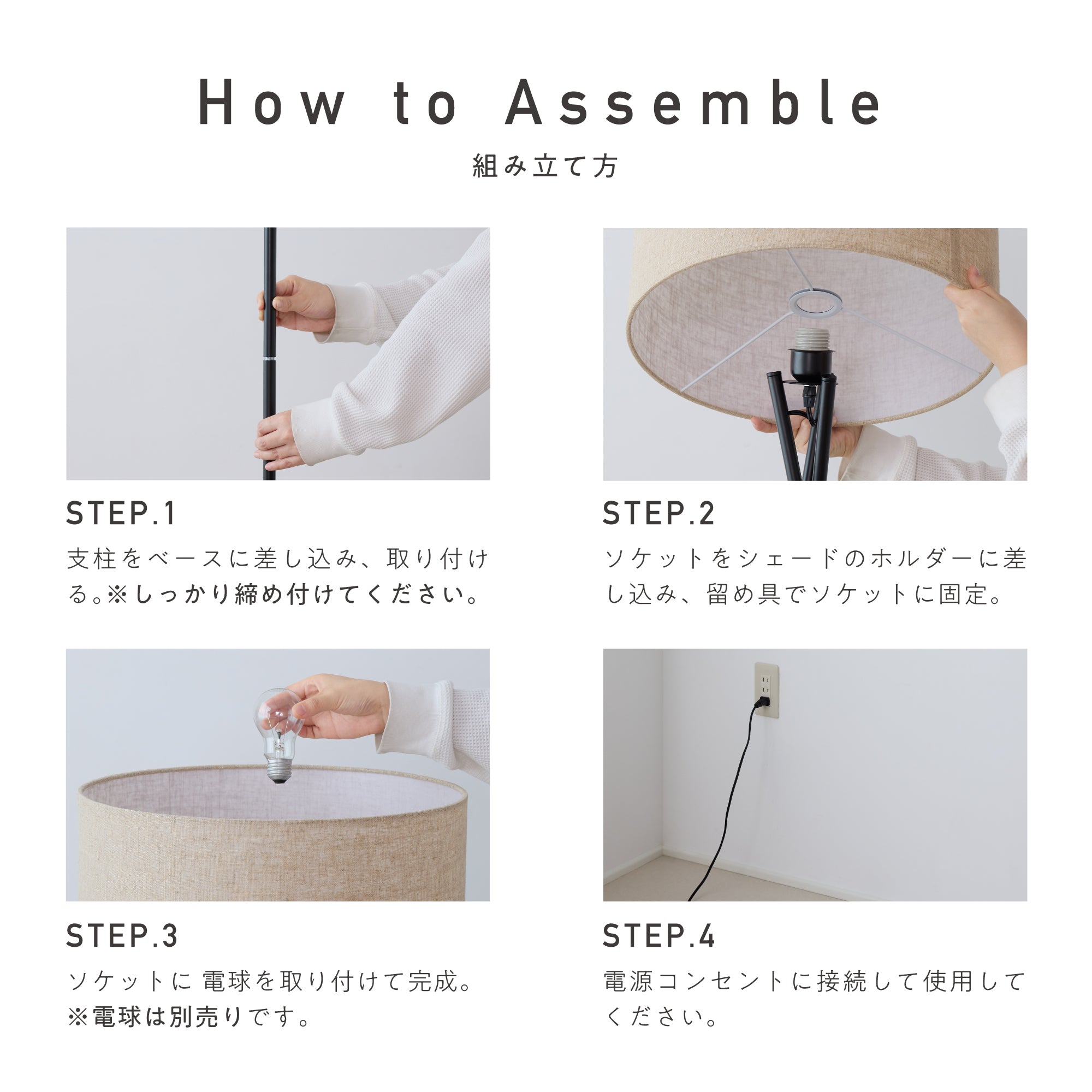 How to Assemble

組み立て方

STEP.1

支柱をベースに差し込み、取り付ける。※しっかり締め付けてください。

STEP.2

ソケットをシェードのホルダーに差し込み、留め具でソケットに固定。

STEP.3

ソケットに 電球を取り付けて完成。
※電球は別売りです。

STEP.4

電源コンセントに接続して使用してください。