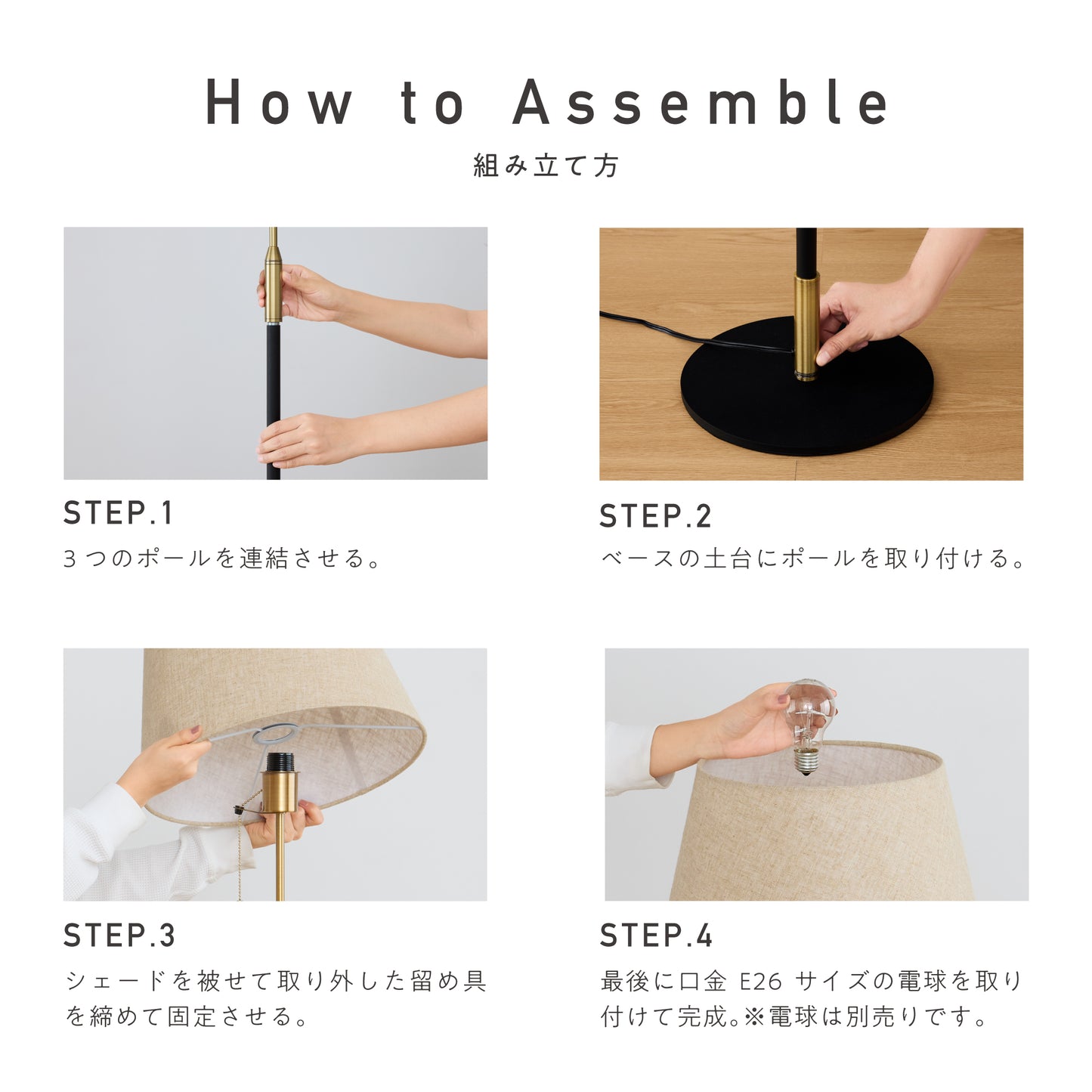 How to Assemble
組み立て方

STEP.1
3つのポールを連結させる。

STEP.2
ベースの土台にポールを取り付ける。

STEP.3
シェードを被せて取り外した留め具を締めて固定させる。

STEP.4
最後に口金 E26 サイズの電球を取り付けて完成。※電球は別売りです。