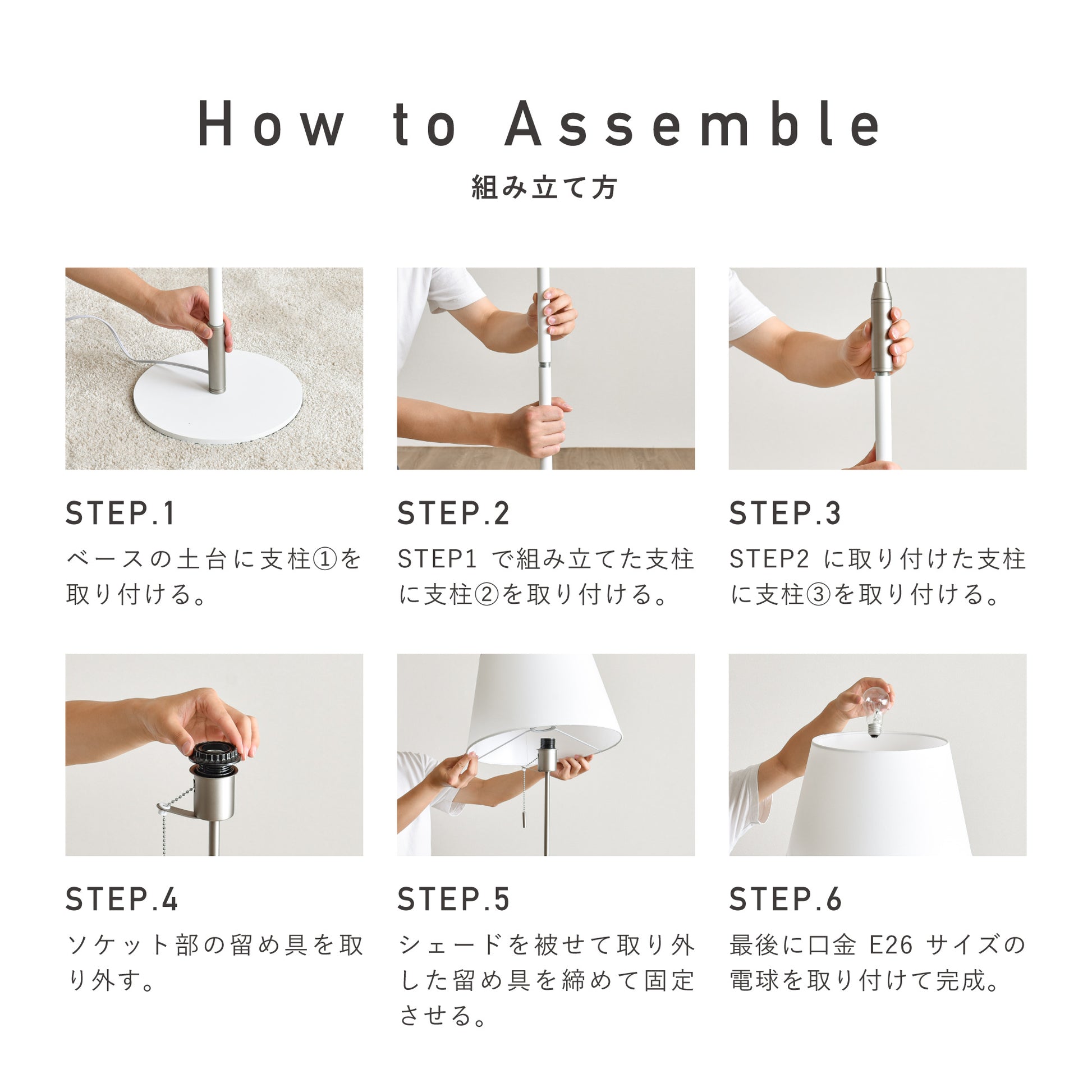 How to Assemble

組み立て方

STEP.1

ベースの土台に支柱①を取り付ける。

STEP.2

STEP1 で組み立てた支柱に支柱②を取り付ける。

STEP.3

STEP2 に取り付けた支柱に支柱③を取り付ける。

STEP.4

ソケット部の留め具を取り外す。

STEP.5

シェードを被せて取り外した留め具を締めて固定させる。

STEP.6

最後に口金 E26 サイズの電球を取り付けて完成。