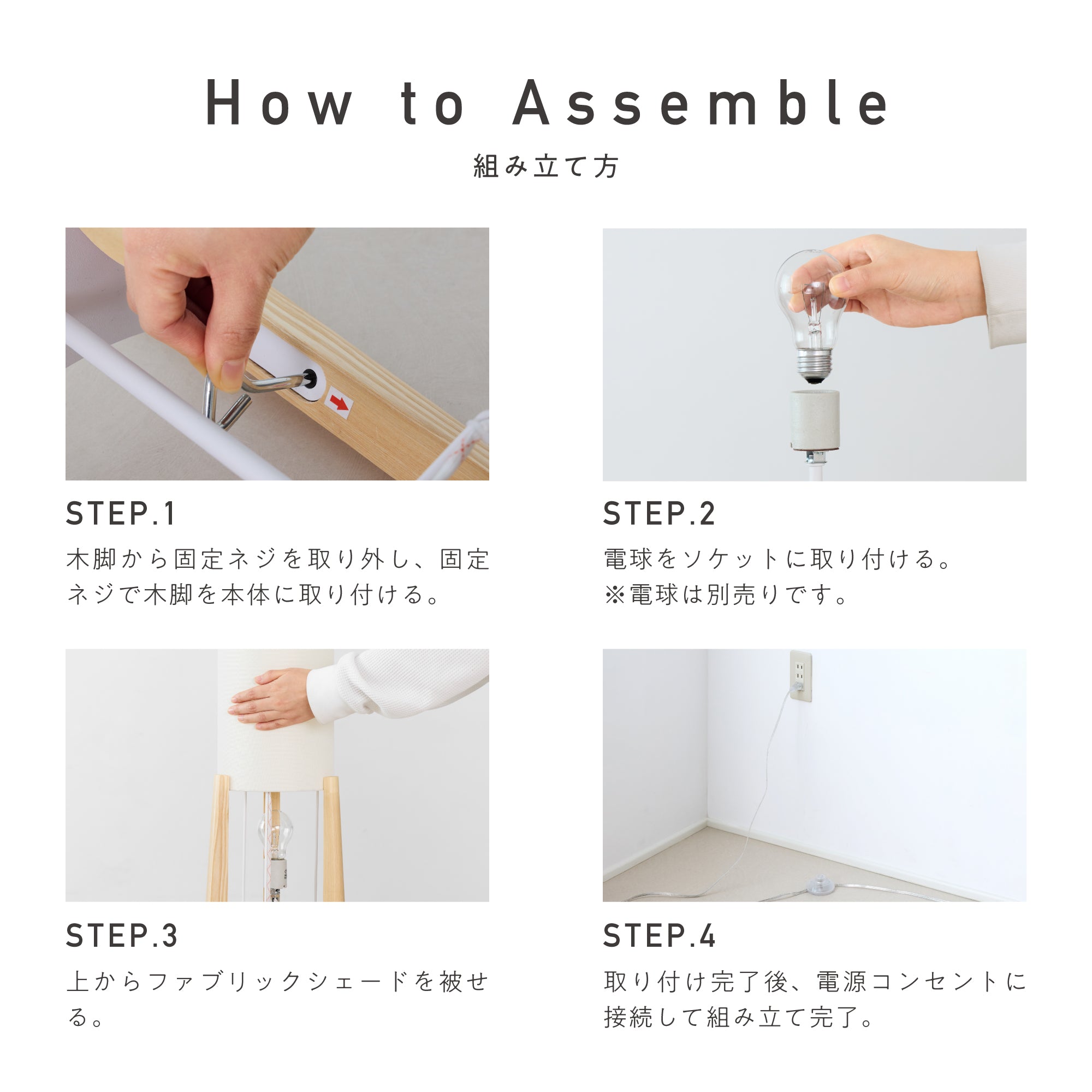 How to Assemble

組み立て方

STEP.1

木脚から固定ネジを取り外し、固定ネジで木脚を本体に取り付ける。

STEP.2

電球をソケットに取り付ける。
※電球は別売りです。

STEP.3

上からファブリックシェードを被せる。

STEP.4

取り付け完了後、電源コンセントに接続して組み立て完了。