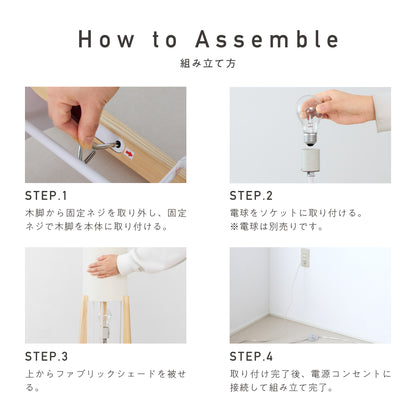 How to Assemble
組み立て方

STEP.1
木脚から固定ネジを取り外し、固定ネジで木脚を本体に取り付ける。

STEP.2
電球をソケットに取り付ける。
※電球は別売りです。

STEP.3
上からファブリックシェードを被せる。

STEP.4
取り付け完了後、電源コンセントに接続して組み立て完了。