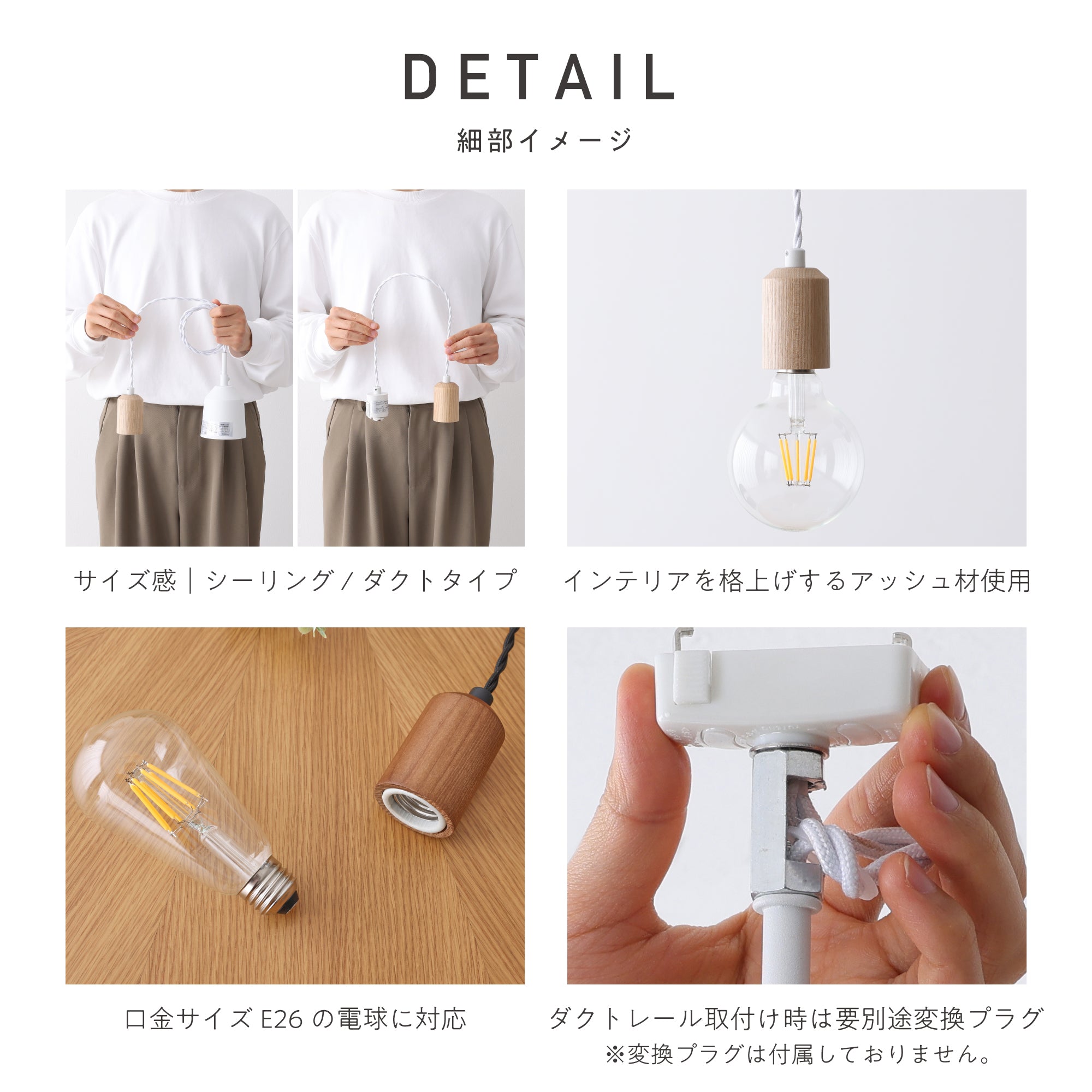 DETAIL

細部イメージ

サイズ感｜シーリング / ダクトタイプ

インテリアを格上げするアッシュ材使用

口金サイズ E26 の電球に対応

ダクトレール取付け時は要別途変換プラグ
※変換プラグは付属しておりません。