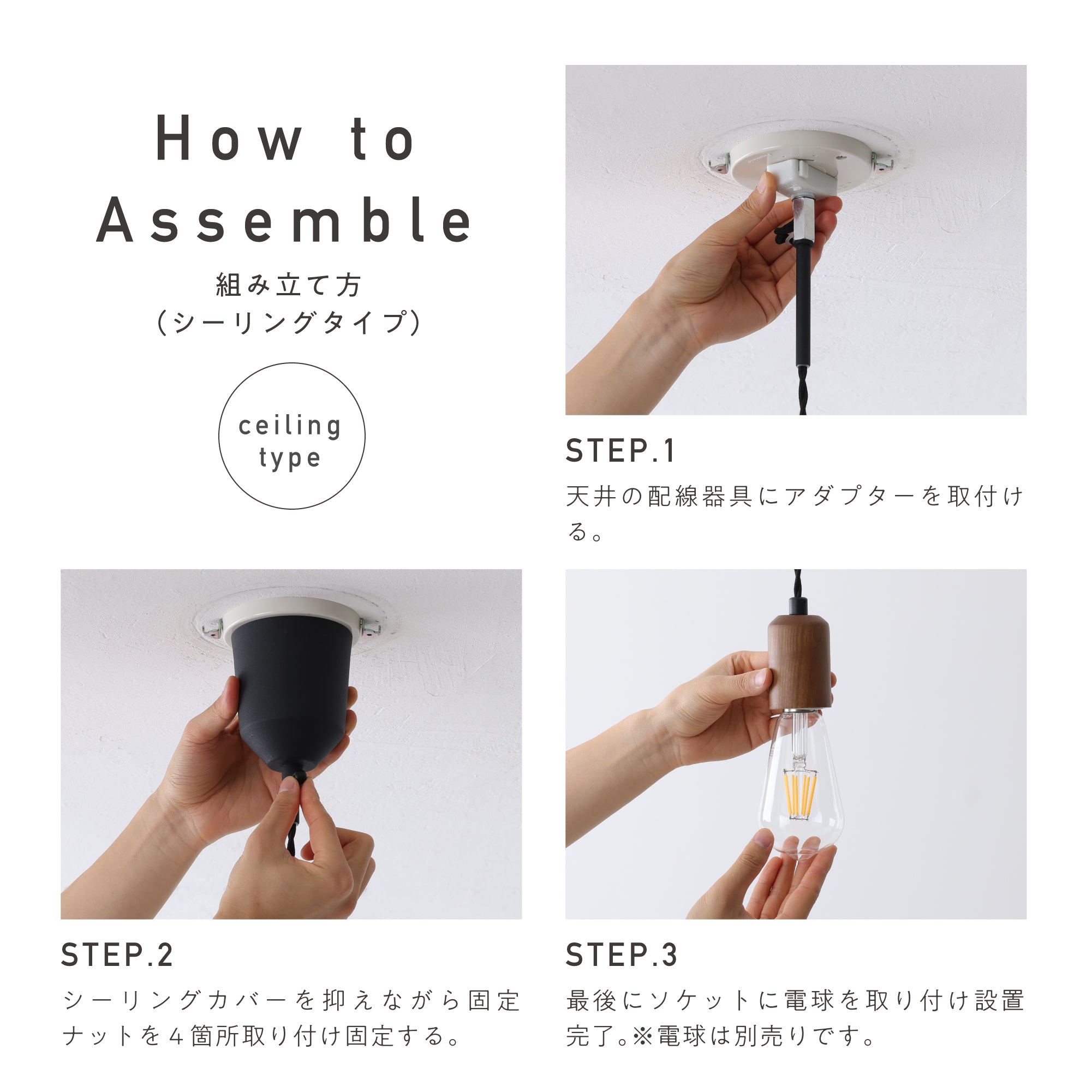 How to Assemble
組み立て方
（シーリングタイプ）

ceiling type

STEP.1
天井の配線器具にアダプターを取付ける。

STEP.2
シーリングカバーを抑えながら固定ナットを４箇所取り付け固定する。

STEP.3
最後にソケットに電球を取り付け設置完了。※電球は別売りです。