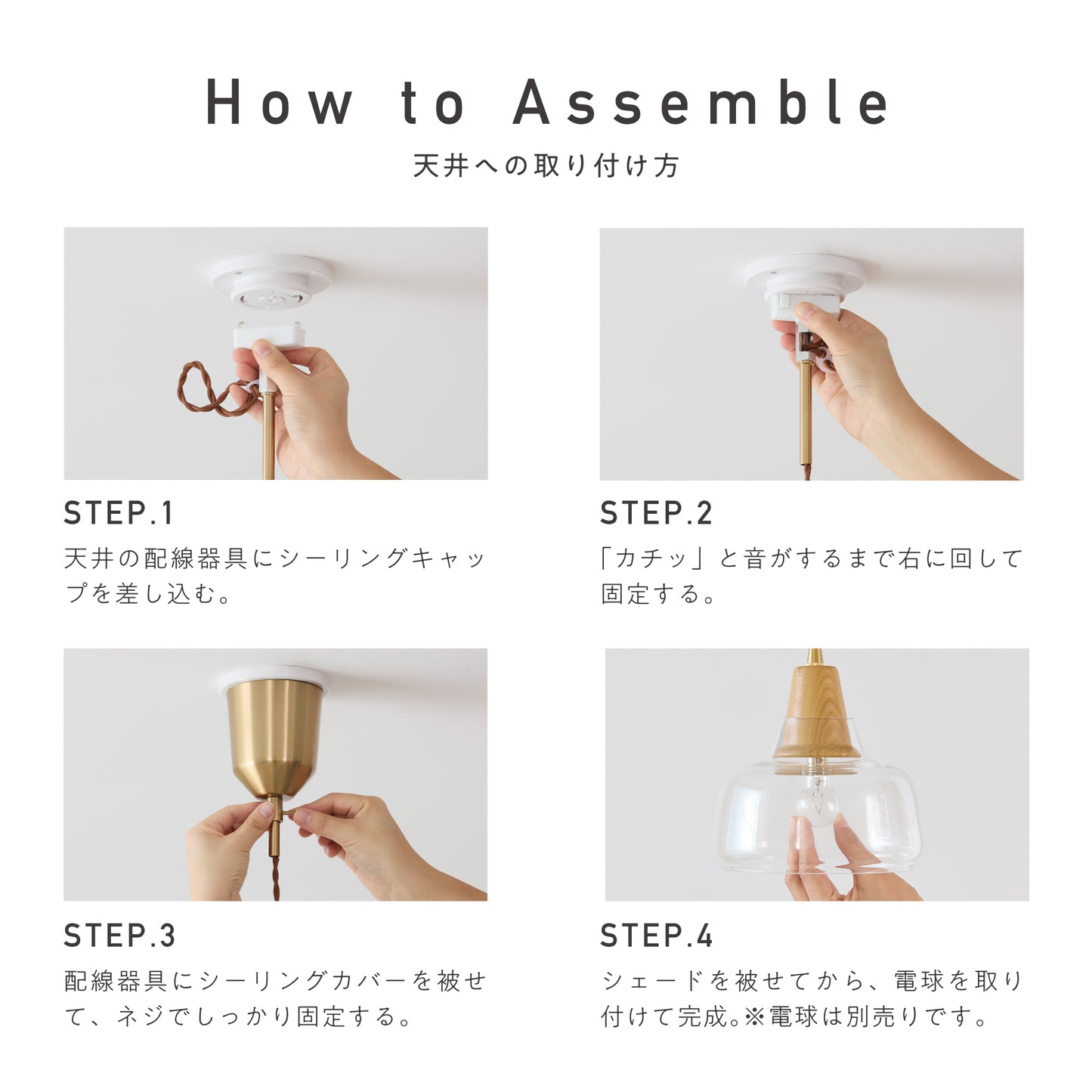 How to Assemble
天井への取り付け方

STEP.1
天井の配線器具にシーリングキャップを差し込む。

STEP.2
「カチッ」と音がするまで右に回して固定する。

STEP.3
配線器具にシーリングカバーを被せて、ネジでしっかり固定する。

STEP.4
シェードを被せてから、電球を取り付けて完成。※電球は別売りです。