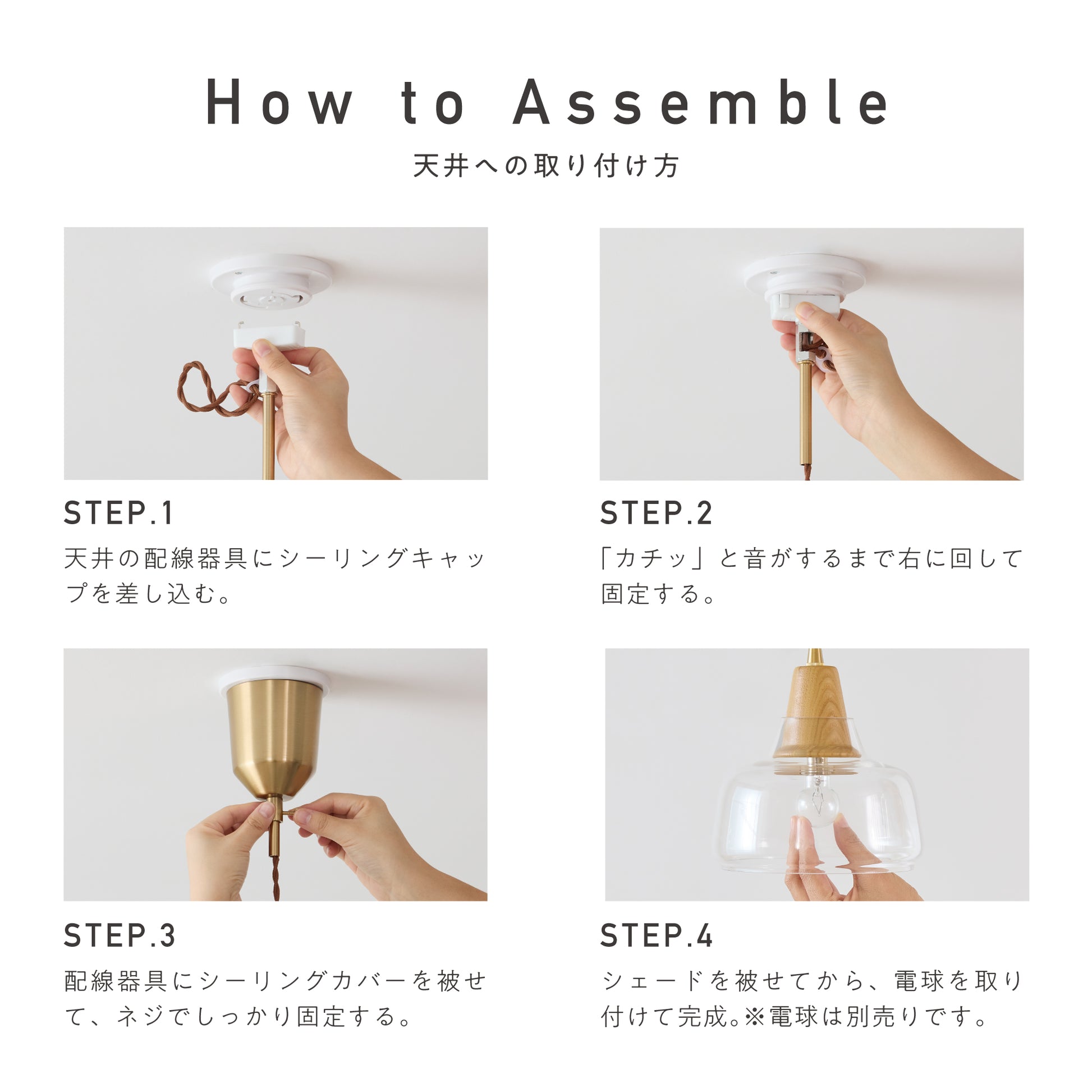 How to Assemble
天井への取り付け方

STEP.1
天井の配線器具にシーリングキャップを差し込む。

STEP.2
「カチッ」と音がするまで右に回して固定する。

STEP.3
配線器具にシーリングカバーを被せて、ネジでしっかり固定する。

STEP.4
シェードを被せてから、電球を取り付けて完成。※電球は別売りです。