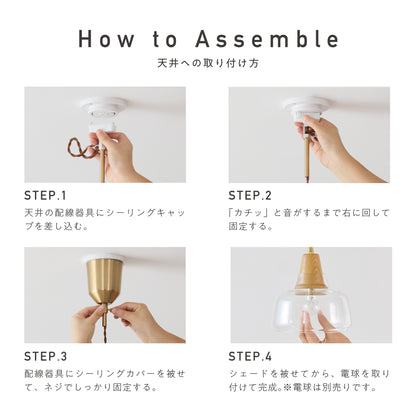 How to Assemble
天井への取り付け方

STEP.1
天井の配線器具にシーリングキャップを差し込む。

STEP.2
「カチッ」と音がするまで右に回して固定する。

STEP.3
配線器具にシーリングカバーを被せて、ネジでしっかり固定する。

STEP.4
シェードを被せてから、電球を取り付けて完成。※電球は別売りです。