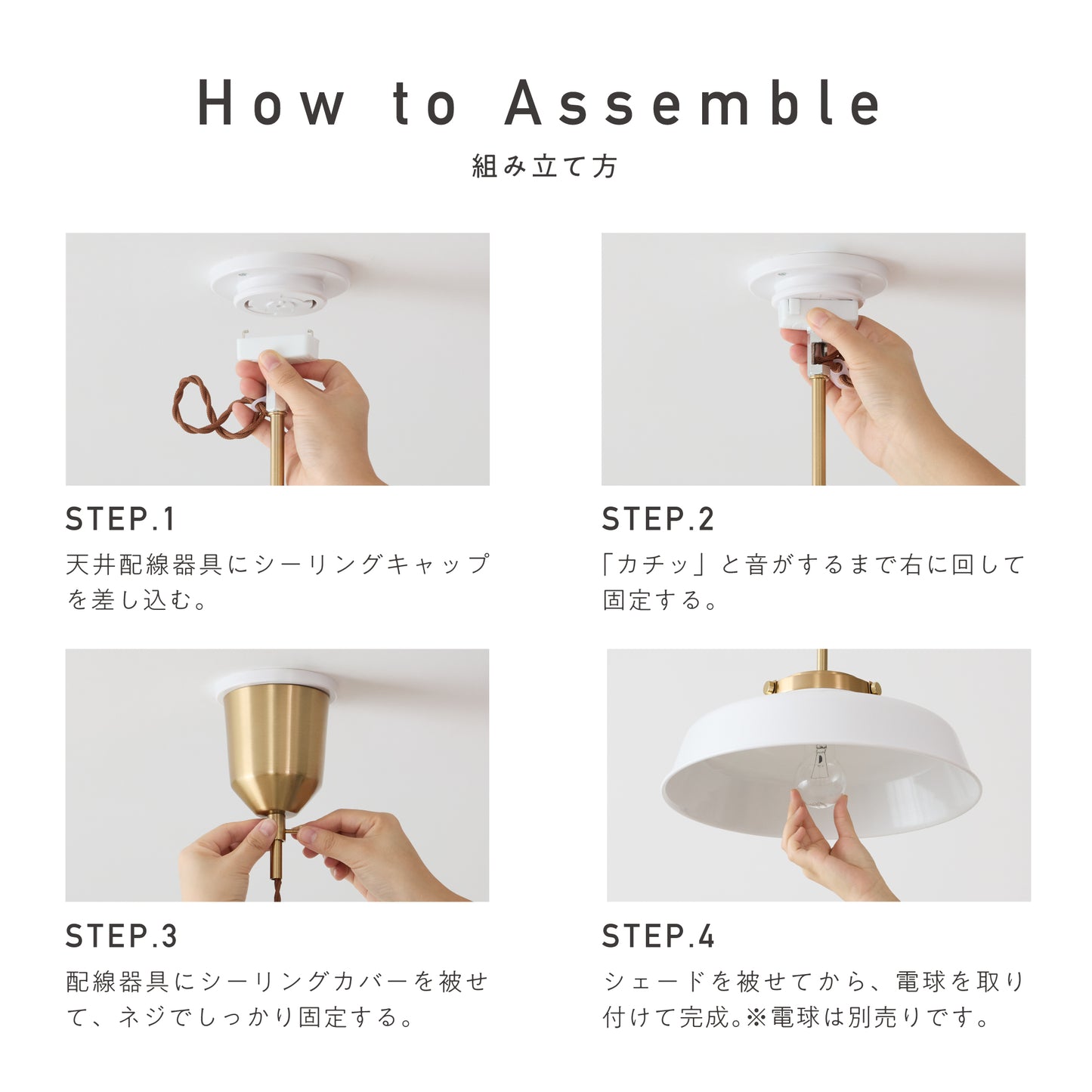 How to Assemble
組み立て方

STEP.1
天井配線器具にシーリングキャップを差し込む。

STEP.2
「カチッ」と音がするまで右に回して固定する。

STEP.3
配線器具にシーリングカバーを被せて、ネジでしっかり固定する。

STEP.4
シェードを被せてから、電球を取り付けて完成。※電球は別売りです。