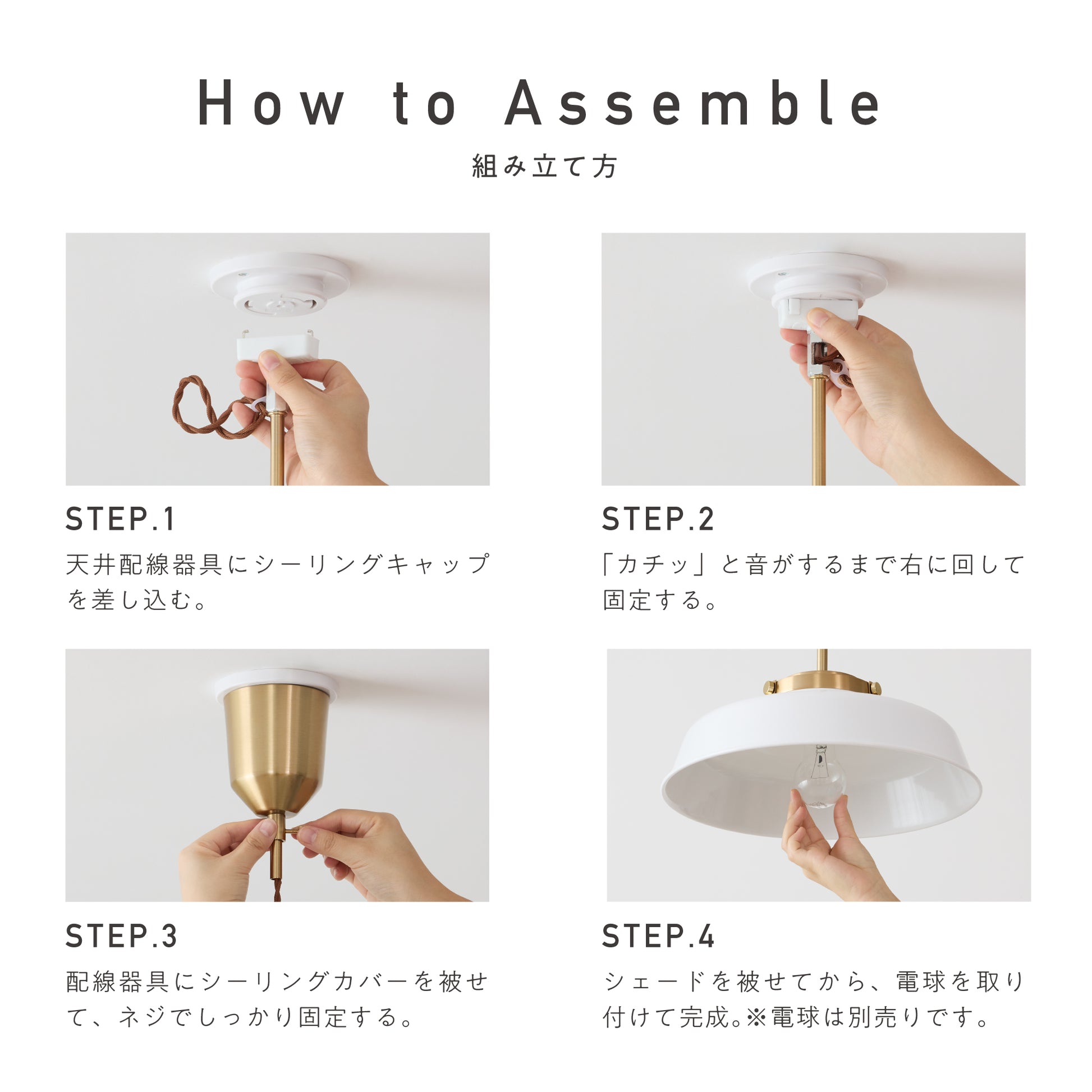 How to Assemble

組み立て方

STEP.1

天井配線器具にシーリングキャップを差し込む。

STEP.2

「カチッ」と音がするまで右に回して固定する。

STEP.3

配線器具にシーリングカバーを被せて、ネジでしっかり固定する。

STEP.4

シェードを被せてから、電球を取り付けて完成。※電球は別売りです。