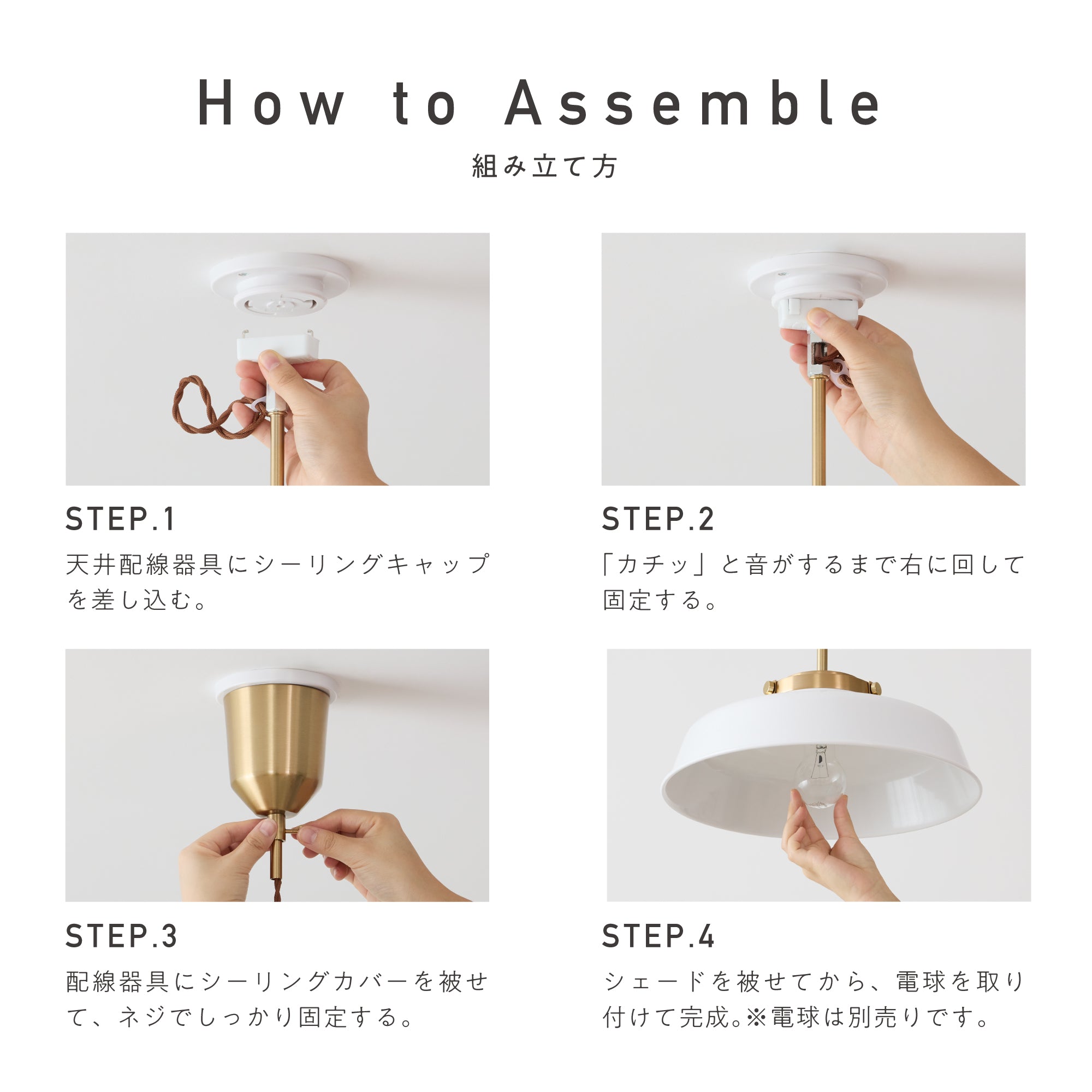 How to Assemble

組み立て方

STEP.1

天井配線器具にシーリングキャップを差し込む。

STEP.2

「カチッ」と音がするまで右に回して固定する。

STEP.3

配線器具にシーリングカバーを被せて、ネジでしっかり固定する。

STEP.4

シェードを被せてから、電球を取り付けて完成。※電球は別売りです。