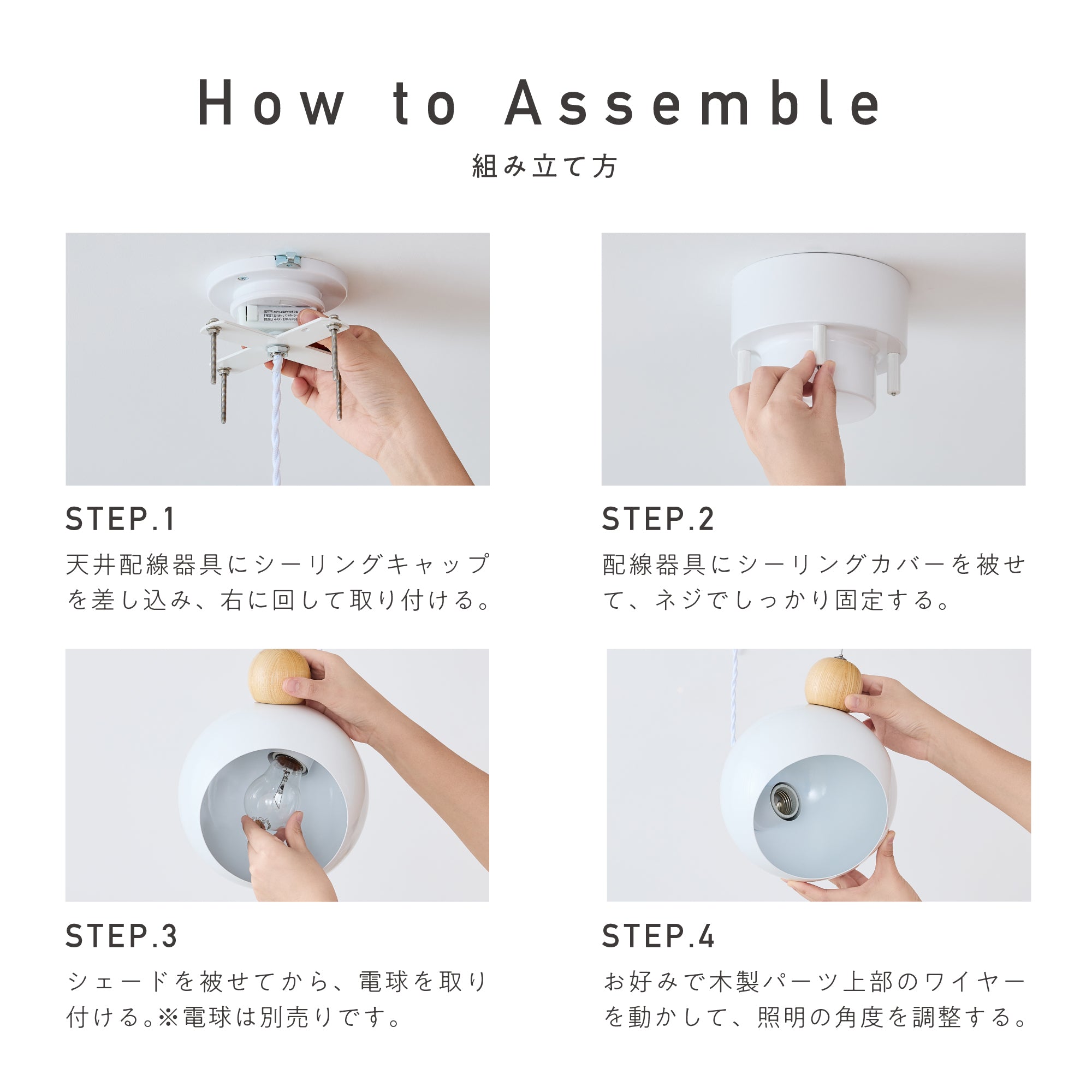 How to Assemble

組み立て方

STEP.1

天井配線器具にシーリングキャップを差し込み、右に回して取り付ける。

STEP.2

配線器具にシーリングカバーを被せて、ネジでしっかり固定する。

STEP.3

シェードを被せてから、電球を取り付ける。※電球は別売りです。

STEP.4

お好みで木製パーツ上部のワイヤーを動かして、照明の角度を調整する。