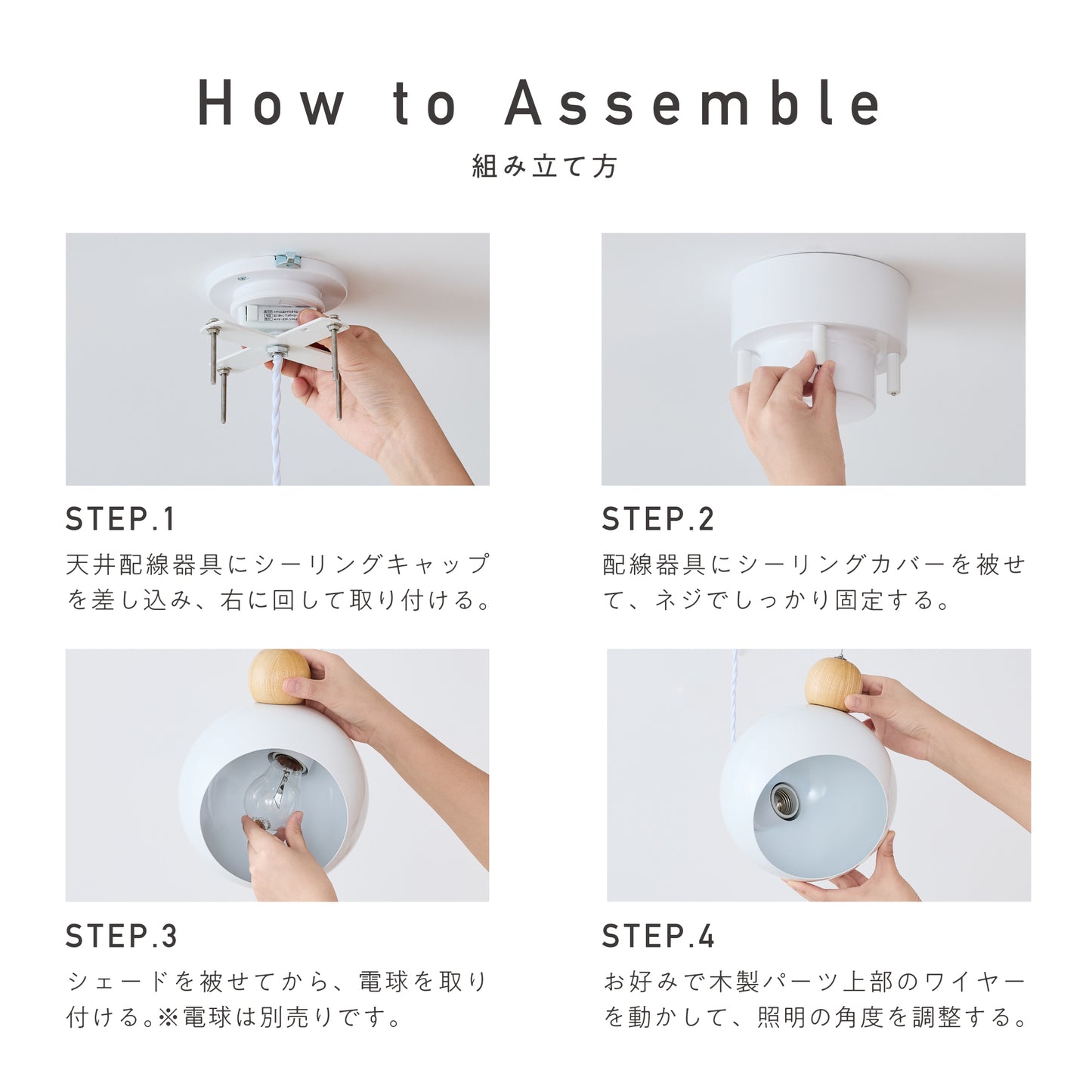 How to Assemble

組み立て方

STEP.1

天井配線器具にシーリングキャップを差し込み、右に回して取り付ける。

STEP.2

配線器具にシーリングカバーを被せて、ネジでしっかり固定する。

STEP.3

シェードを被せてから、電球を取り付ける。※電球は別売りです。

STEP.4

お好みで木製パーツ上部のワイヤーを動かして、照明の角度を調整する。