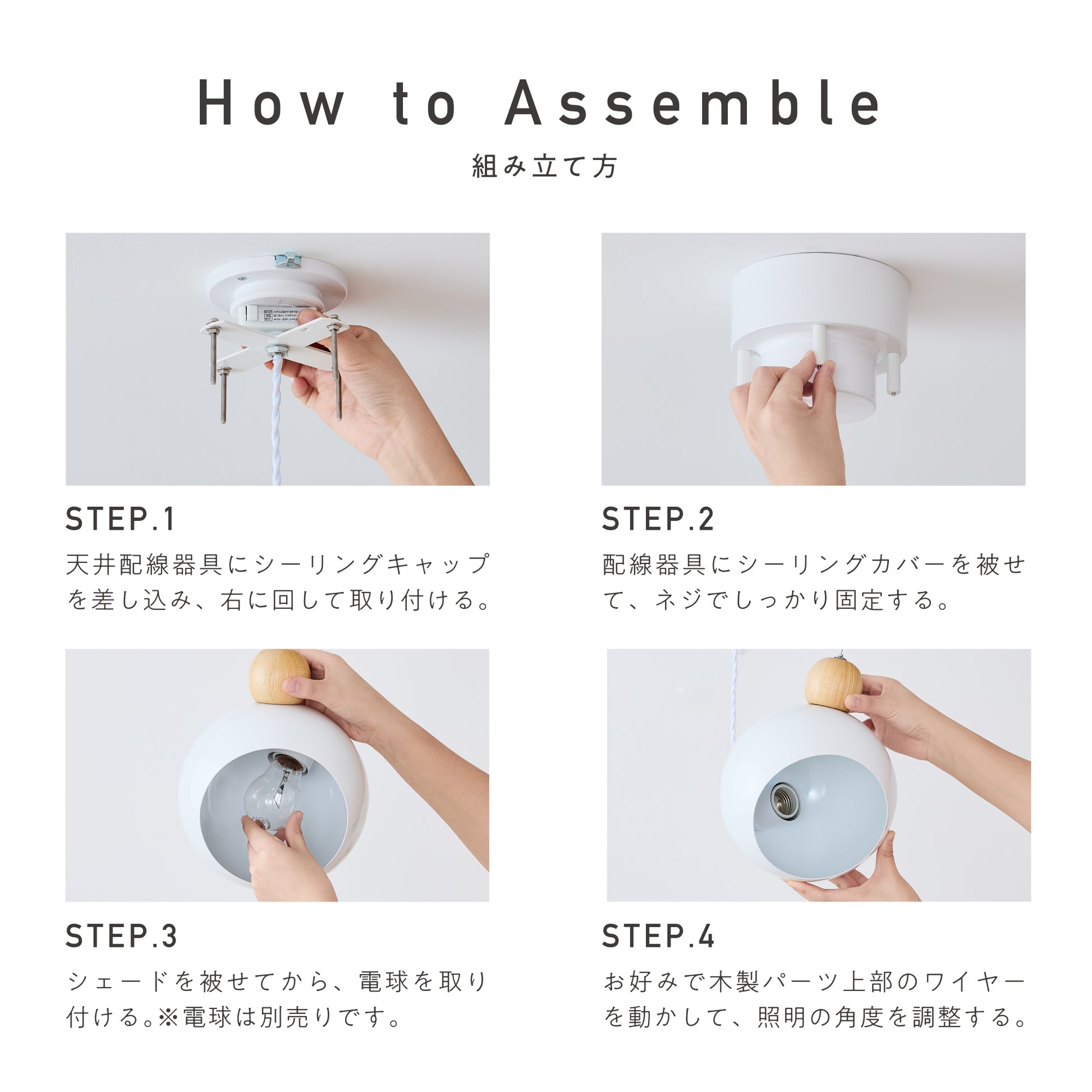 How to Assemble

組み立て方

STEP.1

天井配線器具にシーリングキャップを差し込み、右に回して取り付ける。

STEP.2

配線器具にシーリングカバーを被せて、ネジでしっかり固定する。

STEP.3

シェードを被せてから、電球を取り付ける。※電球は別売りです。

STEP.4

お好みで木製パーツ上部のワイヤーを動かして、照明の角度を調整する。