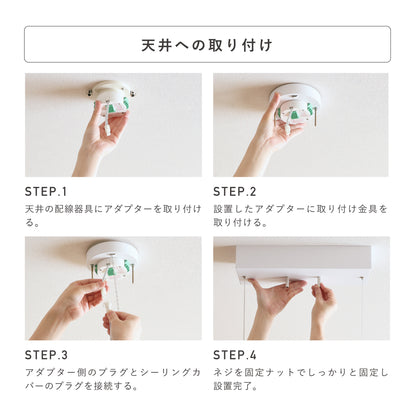 天井への取り付け

STEP.1
天井の配線器具にアダプターを取り付ける。

STEP.2
設置したアダプターに取り付け金具を取り付ける。

STEP.3
アダプター側のプラグとシーリングカバーのプラグを接続する。

STEP.4
ネジを固定ナットでしっかりと固定し設置完了。