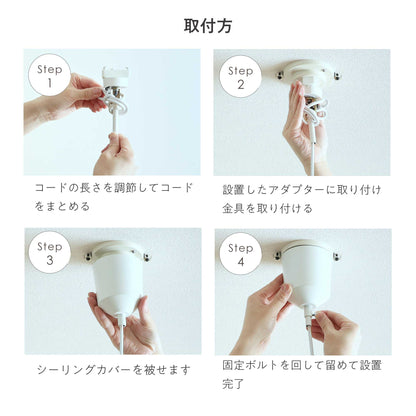 取付方

Step
1

コードの長さを調節してコードをまとめる

Step
2

設置したアダプターに取り付け金具を取り付ける

Step
3

シーリングカバーを被せます

Step
4

固定ボルトを回して留めて設置完了