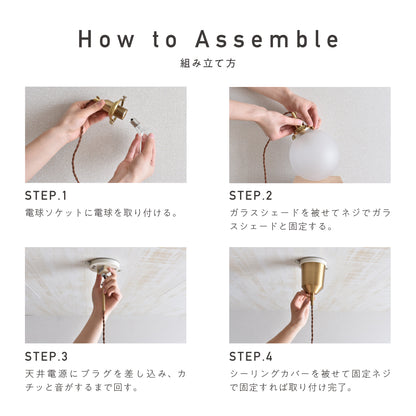 How to Assemble

組み立て方

STEP.1

電球ソケットに電球を取り付ける。

STEP.2

ガラスシェードを被せてネジでガラスシェードと固定する。

STEP.3

天井電源にプラグを差し込み、カチッと音がするまで回す。

STEP.4

シーリングカバーを被せて固定ネジで固定すれば取り付け完了。