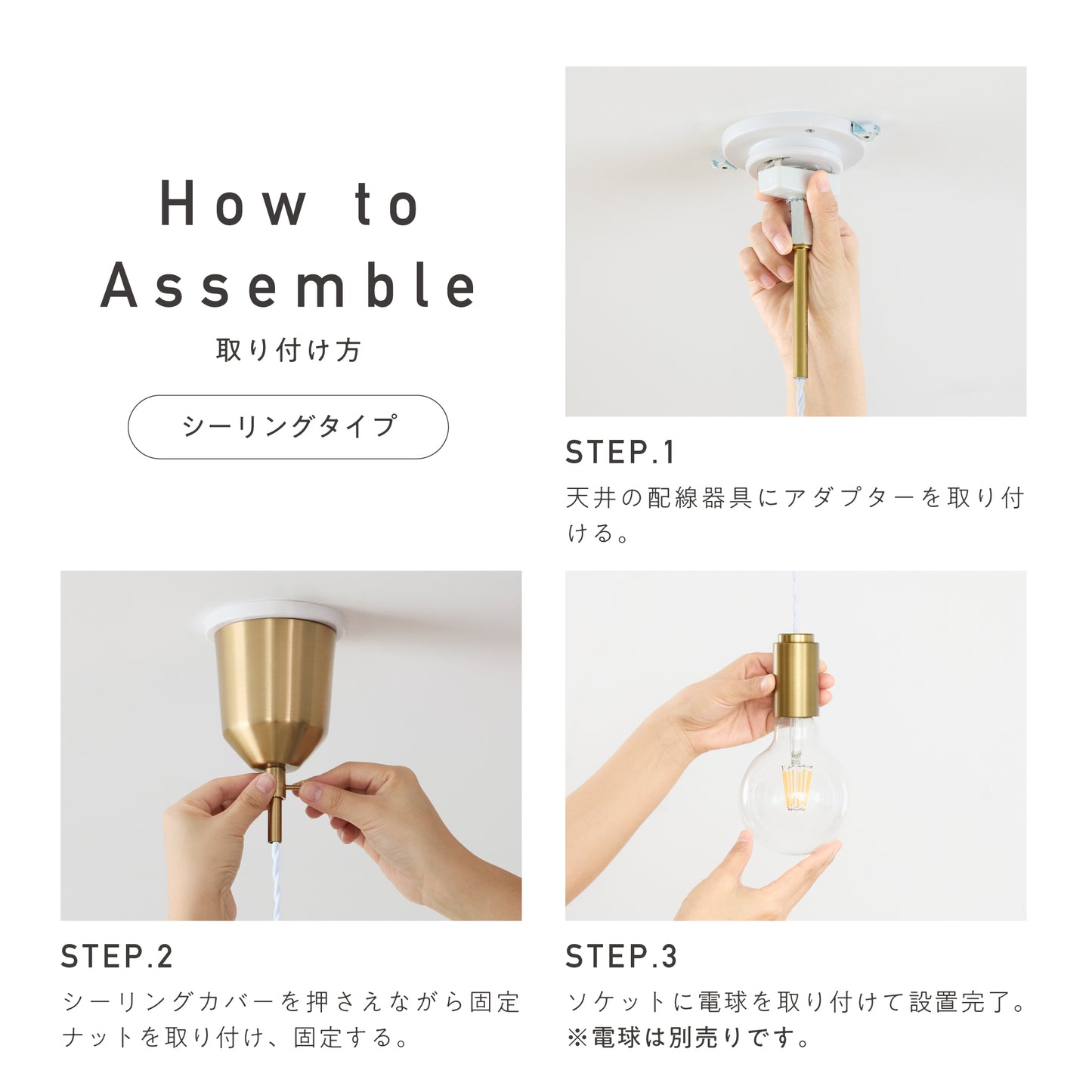 How to
Assemble
取り付け方

シーリングタイプ

STEP.1
天井の配線器具にアダプターを取り付ける。

STEP.2
シーリングカバーを押さえながら固定ナットを取り付け、固定する。

STEP.3
ソケットに電球を取り付けて設置完了。
※電球は別売りです。