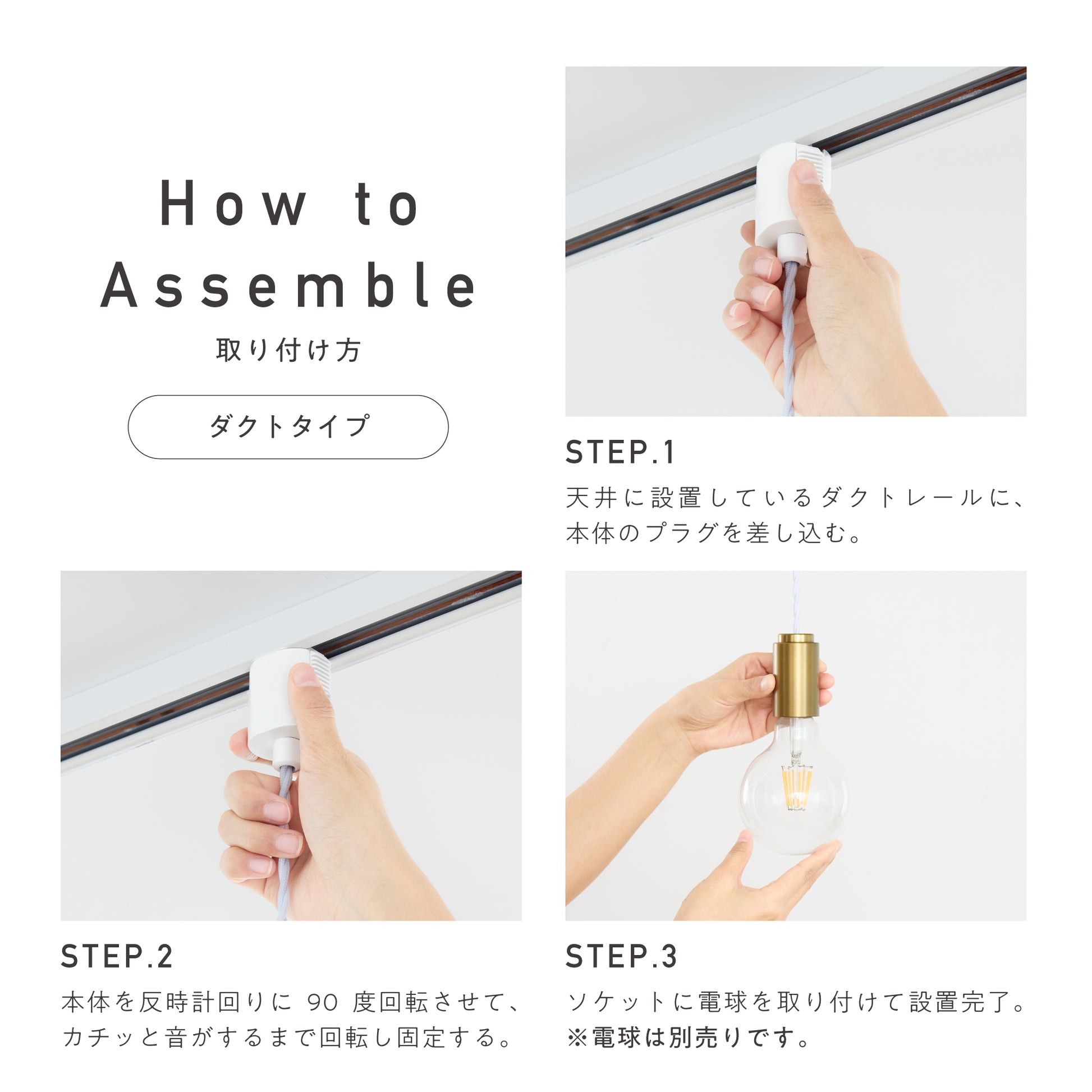 How to Assemble

取り付け方

ダクトタイプ

STEP.1

天井に設置しているダクトレールに、本体のプラグを差し込む。

STEP.2

本体を反時計回りに 90 度回転させて、カチッと音がするまで回転し固定する。

STEP.3

ソケットに電球を取り付けて設置完了。
※電球は別売りです。