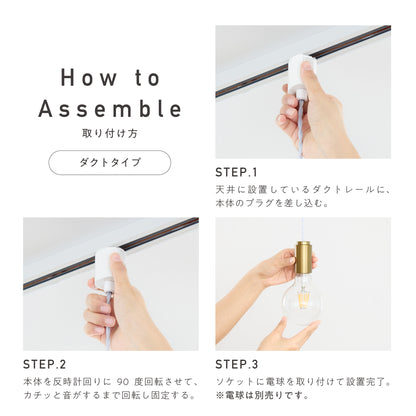 How to Assemble
取り付け方

ダクトタイプ

STEP.1
天井に設置しているダクトレールに、本体のプラグを差し込む。

STEP.2
本体を反時計回りに 90 度回転させて、カチッと音がするまで回転し固定する。

STEP.3
ソケットに電球を取り付けて設置完了。
※電球は別売りです。