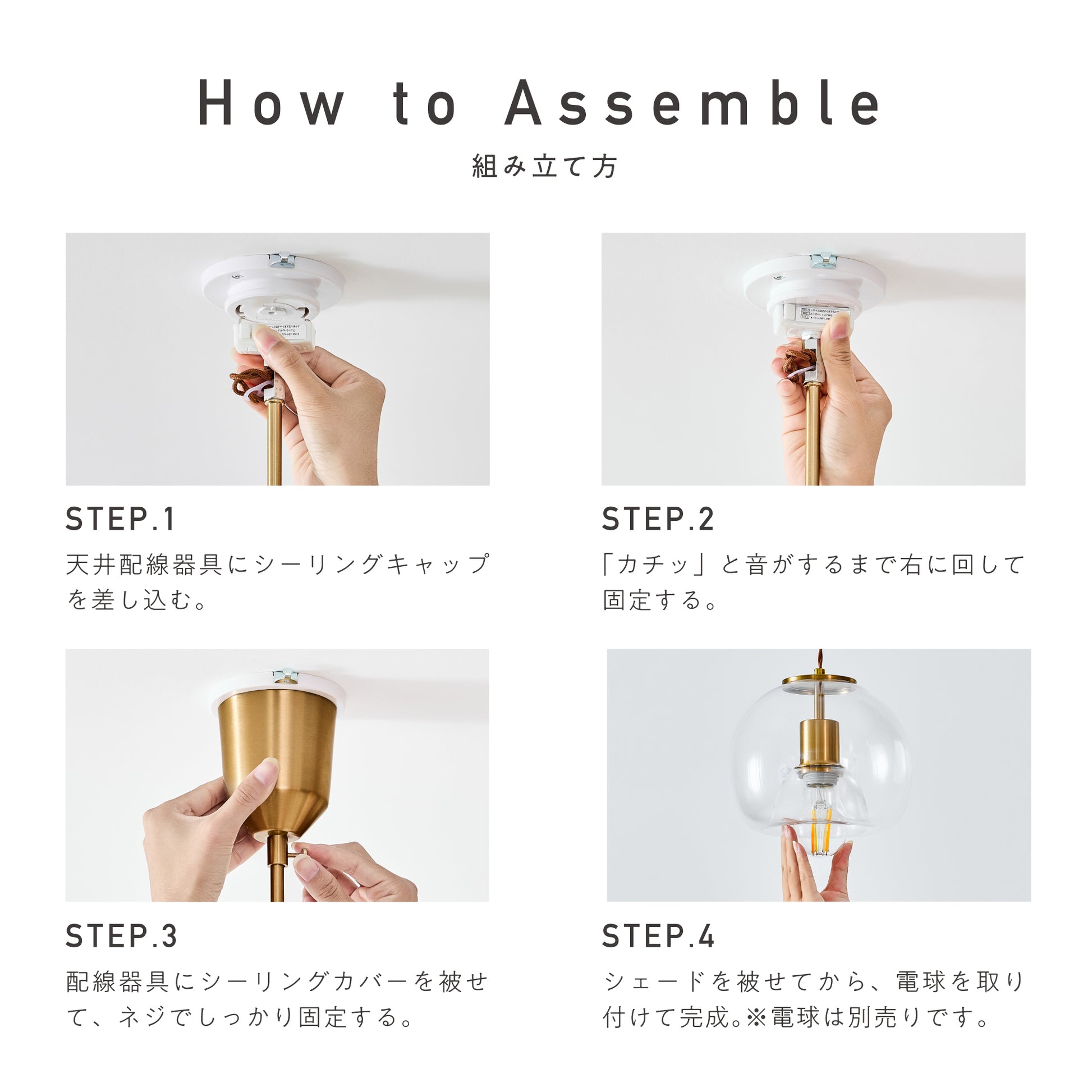 How to Assemble
組み立て方

STEP.1
天井配線器具にシーリングキャップを差し込む。

STEP.2
「カチッ」と音がするまで右に回して固定する。

STEP.3
配線器具にシーリングカバーを被せて、ネジでしっかり固定する。

STEP.4
シェードを被せてから、電球を取り付けて完成。※電球は別売りです。