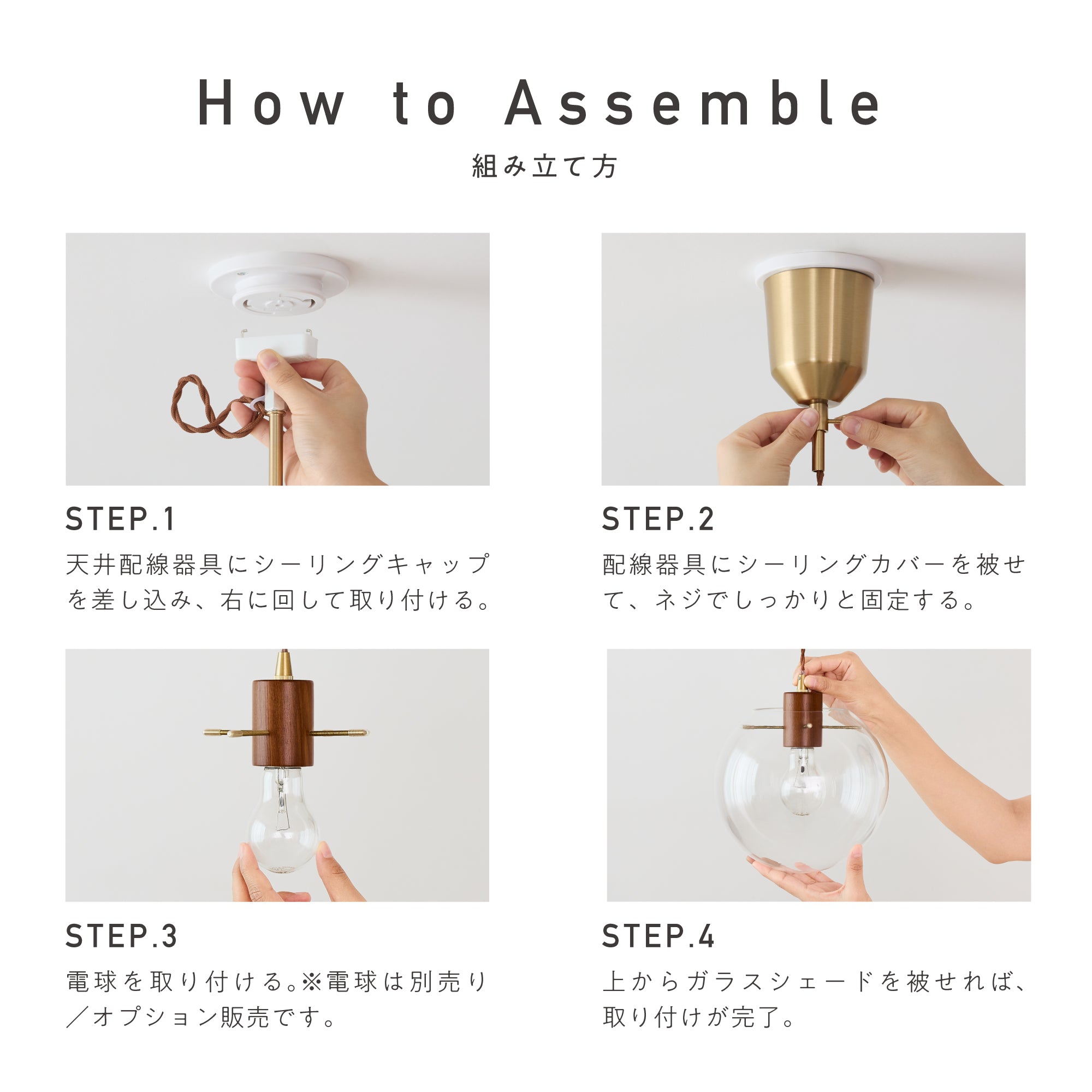 How to Assemble

組み立て方

STEP.1

天井配線器具にシーリングキャップを差し込み、右に回して取り付ける。

STEP.2

配線器具にシーリングカバーを被せて、ネジでしっかりと固定する。

STEP.3

電球を取り付ける。※電球は別売り／オプション販売です。

STEP.4

上からガラスシェードを被せれば、取り付けが完了。