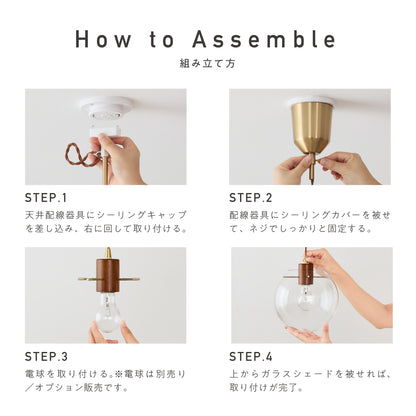 How to Assemble
組み立て方

STEP.1
天井配線器具にシーリングキャップを差し込み、右に回して取り付ける。

STEP.2
配線器具にシーリングカバーを被せて、ネジでしっかりと固定する。

STEP.3
電球を取り付ける。※電球は別売り／オプション販売です。

STEP.4
上からガラスシェードを被せれば、取り付けが完了。