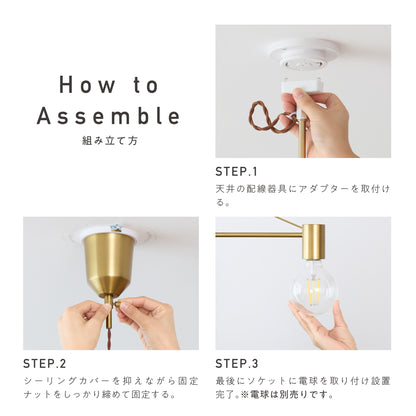 How to Assemble
組み立て方

STEP.1
天井の配線器具にアダプターを取付ける。

STEP.2
シーリングカバーを抑えながら固定ナットをしっかり締めて固定する。

STEP.3
最後にソケットに電球を取り付け設置完了。※電球は別売りです。