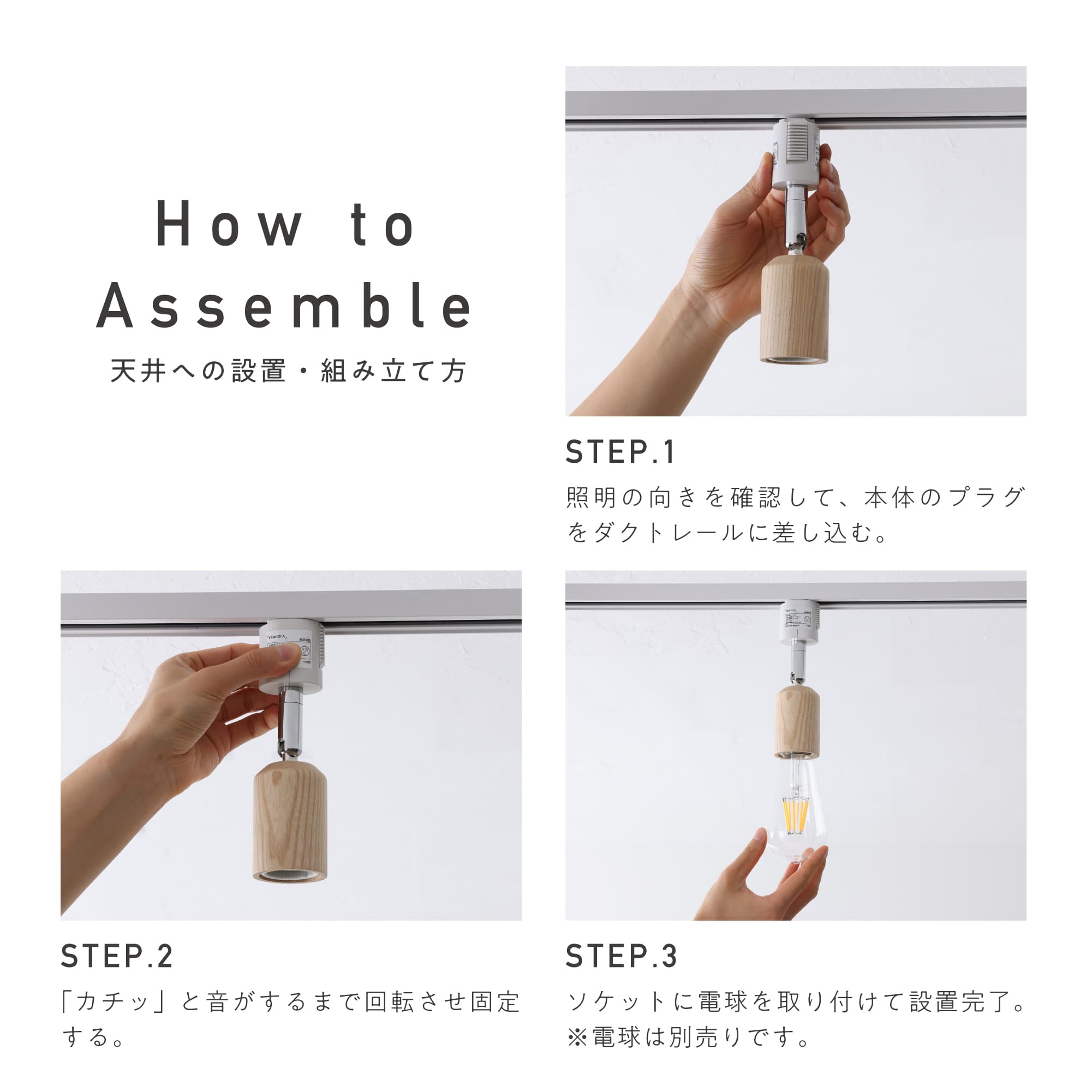 How to Assemble
天井への設置・組み立て方

STEP.1
照明の向きを確認して、本体のプラグをダクトレールに差し込む。

STEP.2
「カチッ」と音がするまで回転させ固定する。

STEP.3
ソケットに電球を取り付けて設置完了。
※電球は別売りです。