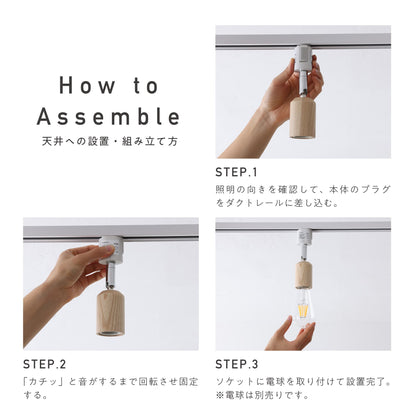 How to Assemble
天井への設置・組み立て方

STEP.1
照明の向きを確認して、本体のプラグをダクトレールに差し込む。

STEP.2
「カチッ」と音がするまで回転させ固定する。

STEP.3
ソケットに電球を取り付けて設置完了。
※電球は別売りです。