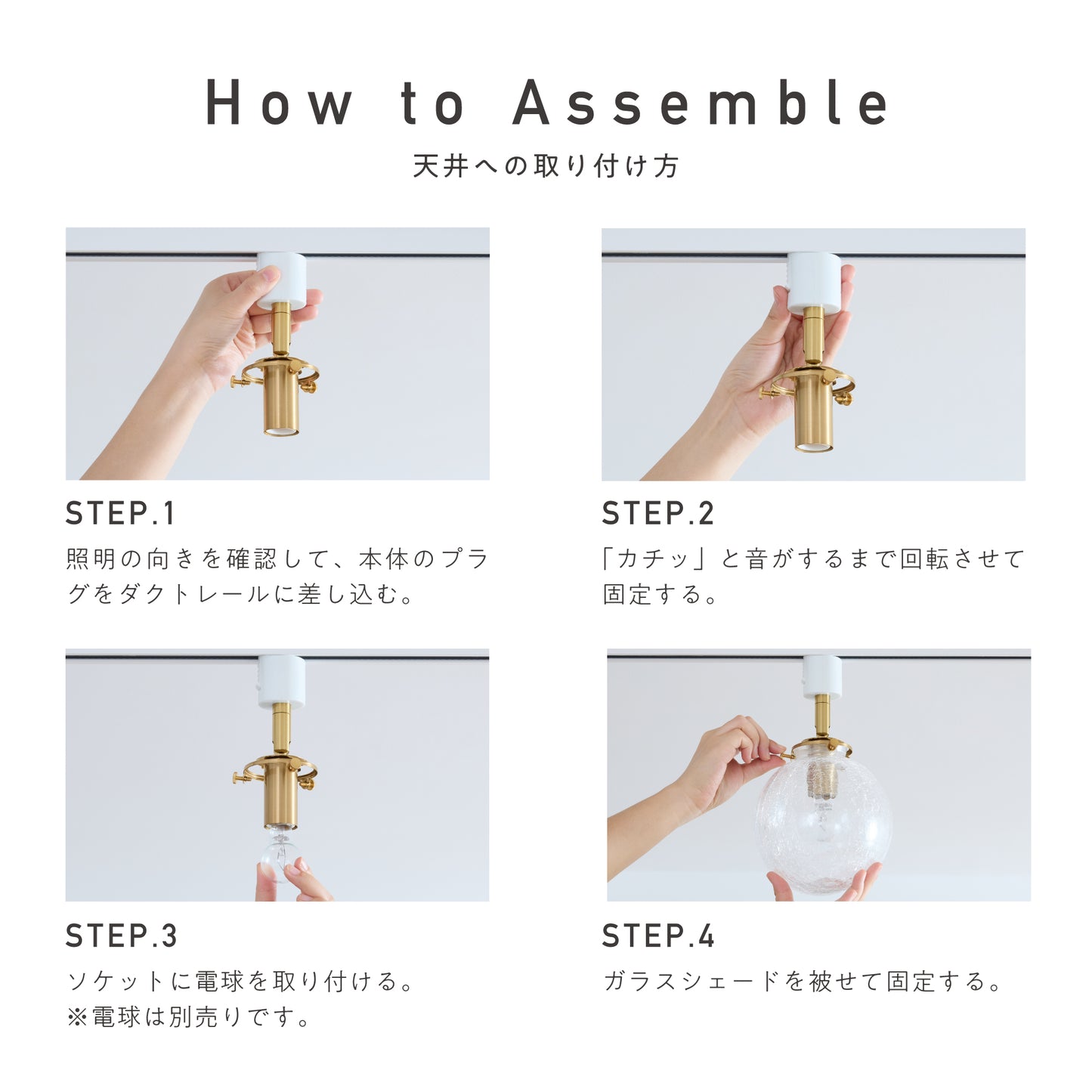 How to Assemble

天井への取り付け方

STEP.1

照明の向きを確認して、本体のプラグをダクトレールに差し込む。

STEP.2

「カチッ」と音がするまで回転させて固定する。

STEP.3

ソケットに電球を取り付ける。
※電球は別売りです。

STEP.4

ガラスシェードを被せて固定する。