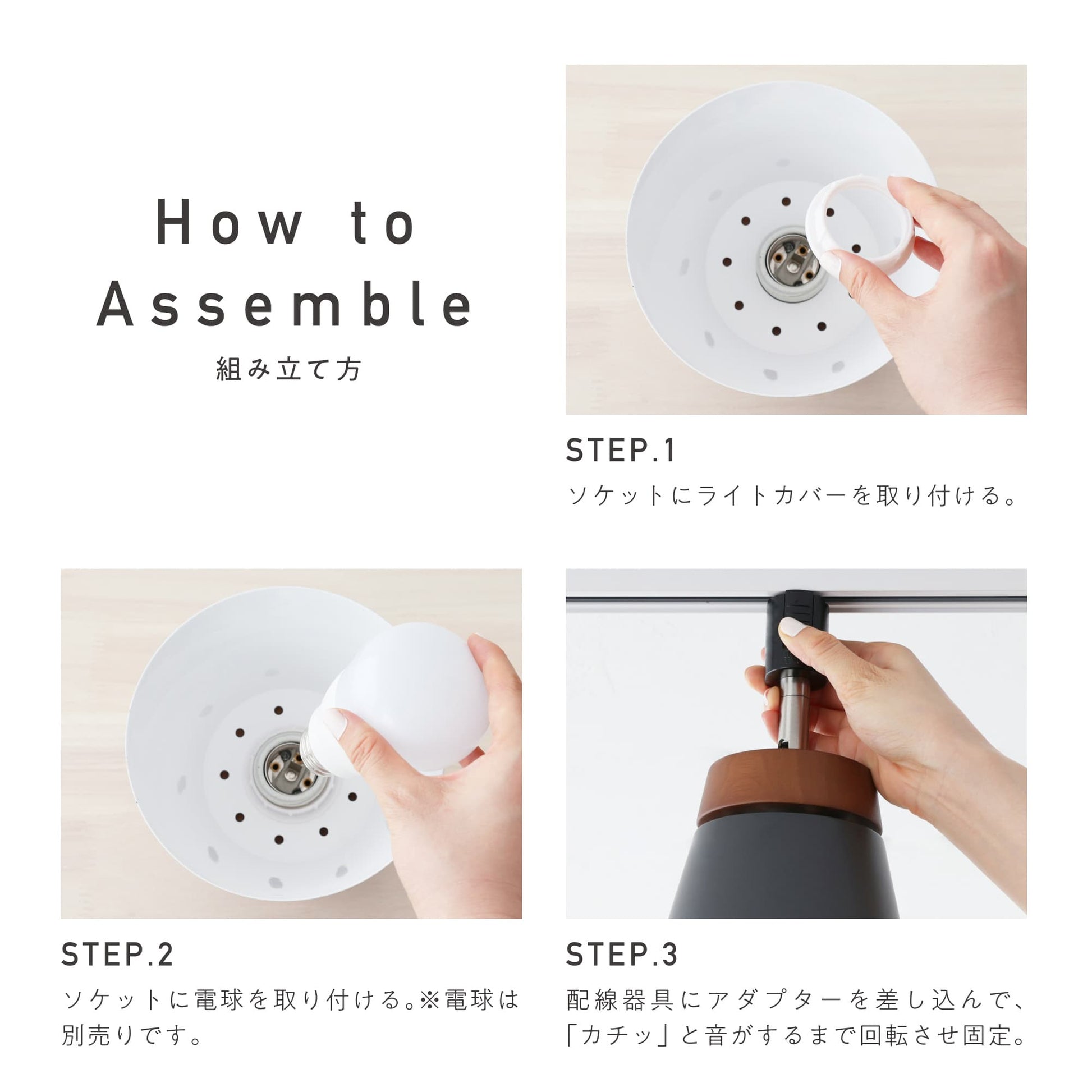 How to Assemble
組み立て方

STEP.1
ソケットにライトカバーを取り付ける。

STEP.2
ソケットに電球を取り付ける。※電球は別売りです。

STEP.3
配線器具にアダプターを差し込んで、「カチッ」と音がするまで回転させ固定。